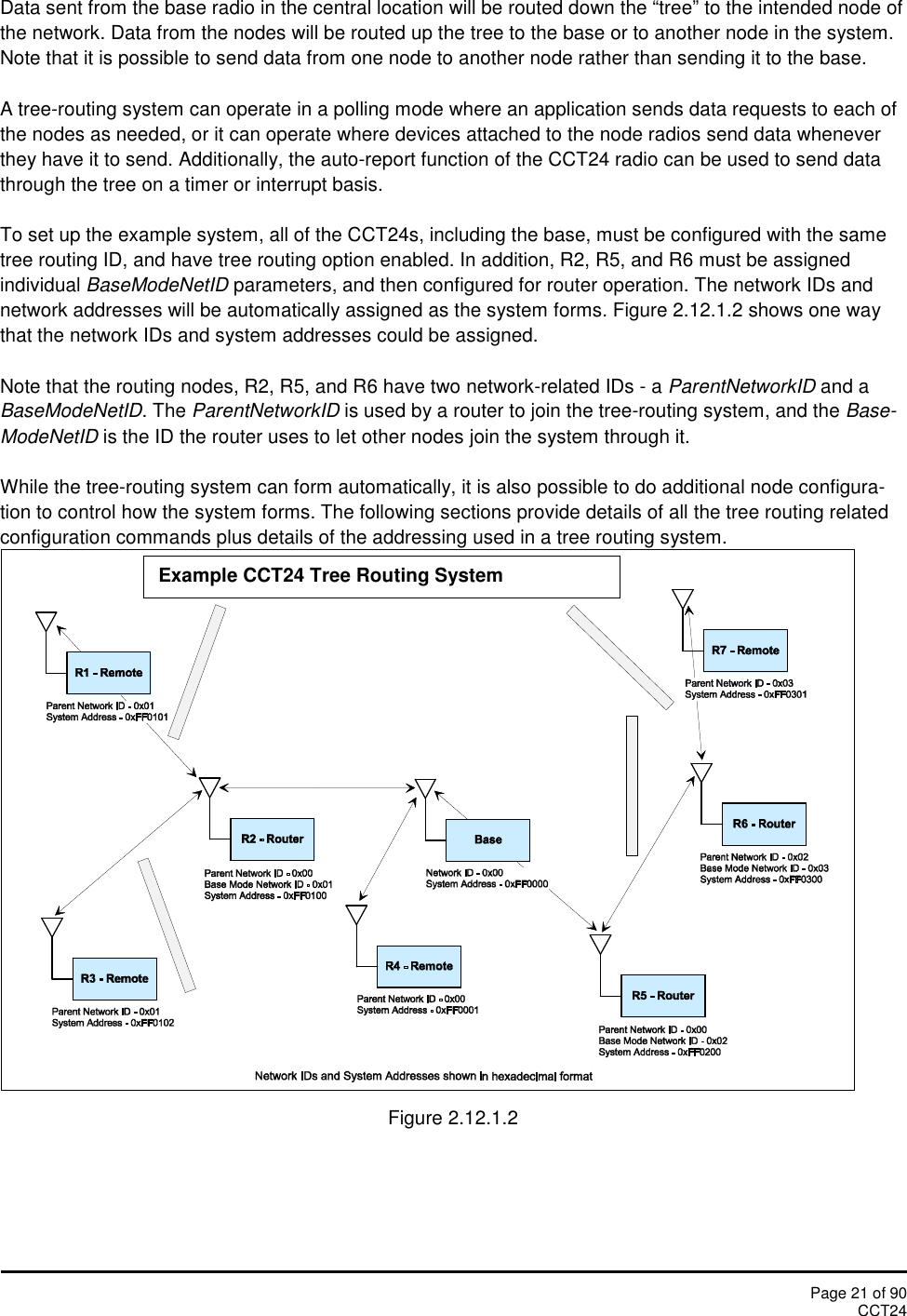 Data sent from the base radio in the central location will be routed down the “tree” to the intended node of the network. Data from the nodes will be routed up the tree to the base or to another node in the system. Note that it is possible to send data from one node to another node rather than sending it to the base.

A tree-routing system can operate in a polling mode where an application sends data requests to each of the nodes as needed, or it can operate where devices attached to the node radios send data whenever they have it to send. Additionally, the auto-report function of the CCT24 radio can be used to send data through the tree on a timer or interrupt basis.

To set up the example system, all of the CCT24s, including the base, must be configured with the same tree routing ID, and have tree routing option enabled. In addition, R2, R5, and R6 must be assigned individual BaseModeNetID parameters, and then configured for router operation. The network IDs and network addresses will be automatically assigned as the system forms. Figure 2.12.1.2 shows one way that the network IDs and system addresses could be assigned.

Note that the routing nodes, R2, R5, and R6 have two network-related IDs - a ParentNetworkID and a BaseModeNetID. The ParentNetworkID is used by a router to join the tree-routing system, and the BaseModeNetID is the ID the router uses to let other nodes join the system through it.

While the tree-routing system can form automatically, it is also possible to do additional node configuration to control how the system forms. The following sections provide details of all the tree routing related configuration commands plus details of the addressing used in a tree routing system.

Example CCT24 Tree Routing System

R1 - Remote
Parent Network ID - 0x01
System Address - 0xFF0101

R7 - Remote
Parent Network ID - 0x03
System Address - 0xFF0301

R2 - Router
Parent Network ID - 0x00
Base Mode Network ID - 0x01
System Address - 0xFF0100

Base
Network ID - 0x00
System Address - 0xFF0000

R6 - Router
Parent Network ID - 0x02
Base Mode Network ID - 0x03
System Address - 0xFF0300

R3 - Remote
Parent Network ID - 0x01
System Address - 0xFF0102

R4 - Remote
Parent Network ID - 0x00
System Address - 0xFF0001

R5 - Router
Parent Network ID - 0x00
Base Mode Network ID - 0x02
System Address - 0xFF0200

Network IDs and System Addresses shown in hexadecimal format

Figure 2.12.1.2

Page 21 of 90
CCT24