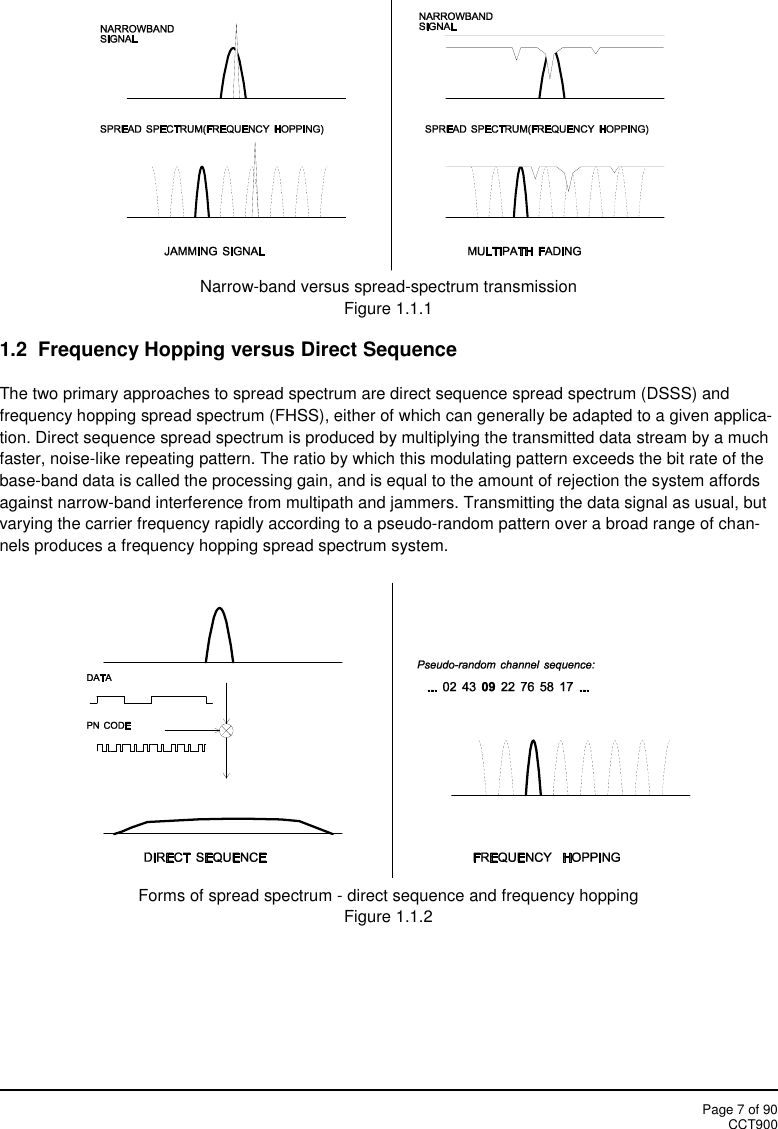 NARROWBAND SIGNAL

SPREAD SPECTRUM(FREQUENCY HOPPING)

JAMMING SIGNAL

NARROWBAND SIGNAL

SPREAD SPECTRUM(FREQUENCY HOPPING)

MULTIPATH FADING

Narrow-band versus spread-spectrum transmission
Figure 1.1.1

1.2 Frequency Hopping versus Direct Sequence

The two primary approaches to spread spectrum are direct sequence spread spectrum (DSSS) and frequency hopping spread spectrum (FHSS), either of which can generally be adapted to a given application. Direct sequence spread spectrum is produced by multiplying the transmitted data stream by a much faster, noise-like repeating pattern. The ratio by which this modulating pattern exceeds the bit rate of the base-band data is called the processing gain, and is equal to the amount of rejection the system affords against narrow-band interference from multipath and jammers. Transmitting the data signal as usual, but varying the carrier frequency rapidly according to a pseudo-random pattern over a broad range of channels produces a frequency hopping spread spectrum system.

DATA

PN CODE

DIRECT SEQUENCE

Pseudo-random channel sequence:

... 02 43 09 22 76 58 17 ...

FREQUENCY HOPPING

Forms of spread spectrum - direct sequence and frequency hopping
Figure 1.1.2

Page 7 of 90
CCT900