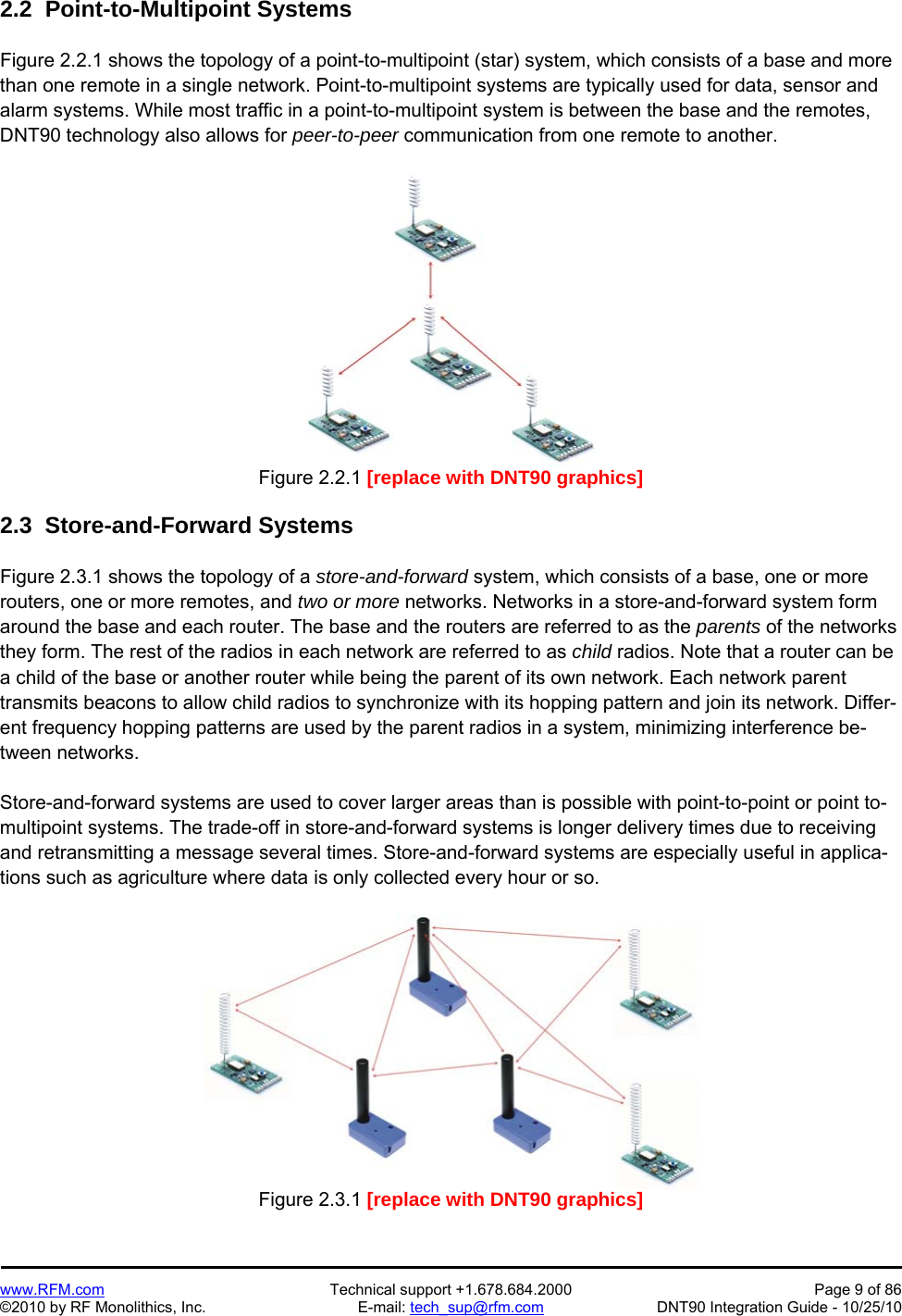 2.2 Point-to-Multipoint Systems

Figure 2.2.1 shows the topology of a point-to-multipoint (star) system, which consists of a base and more than one remote in a single network. Point-to-multipoint systems are typically used for data, sensor and alarm systems. While most traffic in a point-to-multipoint system is between the base and the remotes, DNT90 technology also allows for peer-to-peer communication from one remote to another.

Figure 2.2.1 [replace with DNT90 graphics]

2.3 Store-and-Forward Systems

Figure 2.3.1 shows the topology of a store-and-forward system, which consists of a base, one or more routers, one or more remotes, and two or more networks. Networks in a store-and-forward system form around the base and each router. The base and the routers are referred to as the parents of the networks they form. The rest of the radios in each network are referred to as child radios. Note that a router can be a child of the base or another router while being the parent of its own network. Each network parent transmits beacons to allow child radios to synchronize with its hopping pattern and join its network. Different frequency hopping patterns are used by the parent radios in a system, minimizing interference between networks.

Store-and-forward systems are used to cover larger areas than is possible with point-to-point or point to-multipoint systems. The trade-off in store-and-forward systems is longer delivery times due to receiving and retransmitting a message several times. Store-and-forward systems are especially useful in applications such as agriculture where data is only collected every hour or so.

Figure 2.3.1 [replace with DNT90 graphics]

www.RFM.com
©2010 by RF Monolithics, Inc.
Technical support +1.678.684.2000
E-mail: tech_sup@rfm.com
Page 9 of 86
DNT90 Integration Guide - 10/25/10