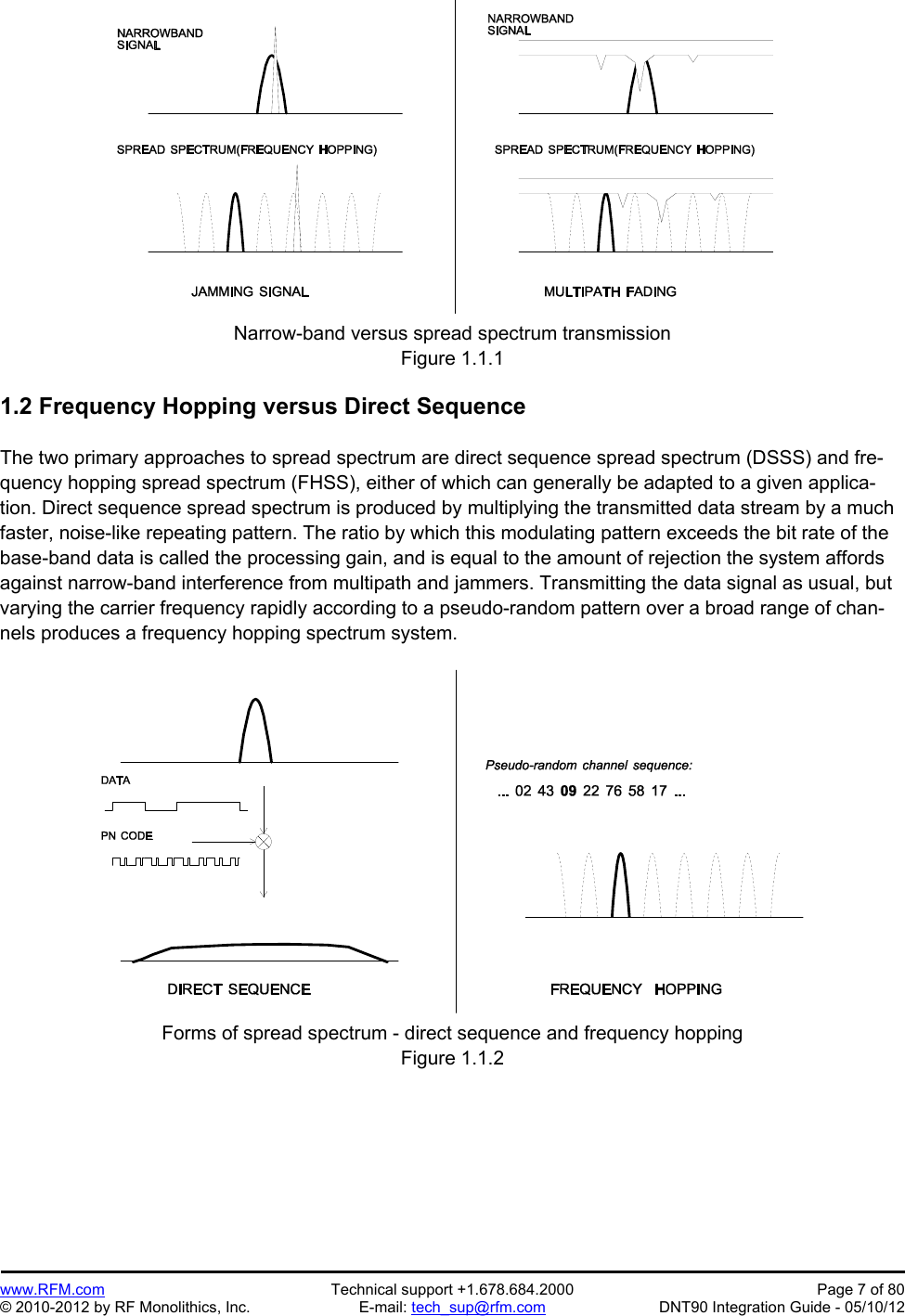 NARROWBAND SIGNAL

SPREAD SPECTRUM(FREQUENCY HOPPING)

JAMMING SIGNAL

NARROWBAND SIGNAL

SPREAD SPECTRUM(FREQUENCY HOPPING)

MULTIPATH FADING

Narrow-band versus spread spectrum transmission
Figure 1.1.1

1.2 Frequency Hopping versus Direct Sequence

The two primary approaches to spread spectrum are direct sequence spread spectrum (DSSS) and frequency hopping spread spectrum (FHSS), either of which can generally be adapted to a given application. Direct sequence spread spectrum is produced by multiplying the transmitted data stream by a much faster, noise-like repeating pattern. The ratio by which this modulating pattern exceeds the bit rate of the base-band data is called the processing gain, and is equal to the amount of rejection the system affords against narrow-band interference from multipath and jammers. Transmitting the data signal as usual, but varying the carrier frequency rapidly according to a pseudo-random pattern over a broad range of channels produces a frequency hopping spectrum system.

DATA

PN CODE

DIRECT SEQUENCE

Pseudo-random channel sequence:

... 02 43 09 22 76 58 17 ...

FREQUENCY HOPPING

Forms of spread spectrum - direct sequence and frequency hopping
Figure 1.1.2

www.RFM.com
© 2010-2012 by RF Monolithics, Inc.
Technical support +1.678.684.2000
E-mail: tech_sup@rfm.com
Page 7 of 80
DNT90 Integration Guide - 05/10/12