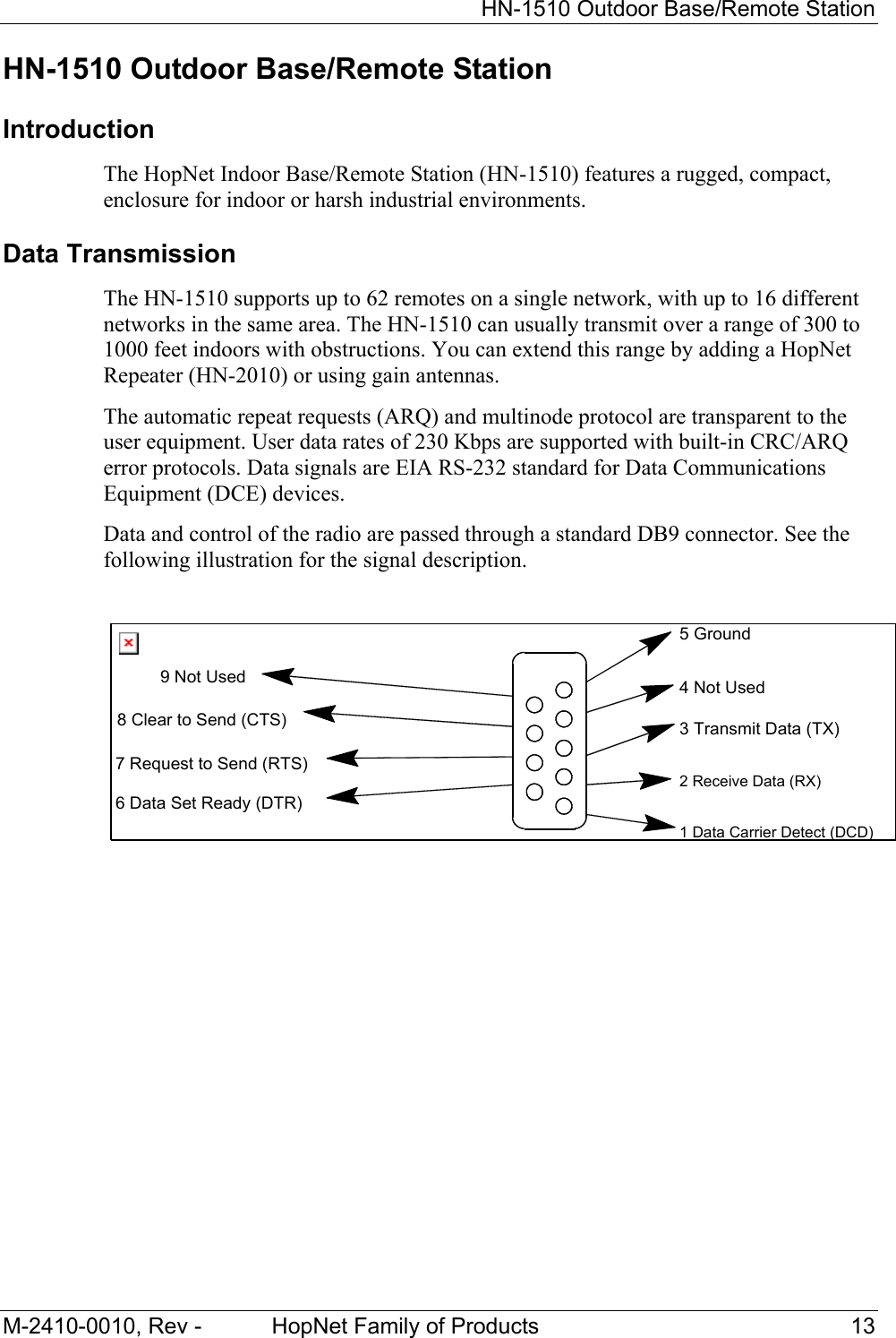 HN-1510 Outdoor Base/Remote Station

HN-1510 Outdoor Base/Remote Station

Introduction

The HopNet Indoor Base/Remote Station (HN-1510) features a rugged, compact, enclosure for indoor or harsh industrial environments.

Data Transmission

The HN-1510 supports up to 62 remotes on a single network, with up to 16 different networks in the same area. The HN-1510 can usually transmit over a range of 300 to 1000 feet indoors with obstructions. You can extend this range by adding a HopNet Repeater (HN-2010) or using gain antennas.

The automatic repeat requests (ARQ) and multinode protocol are transparent to the user equipment. User data rates of 230 Kbps are supported with built-in CRC/ARQ error protocols. Data signals are EIA RS-232 standard for Data Communications Equipment (DCE) devices.

Data and control of the radio are passed through a standard DB9 connector. See the following illustration for the signal description.

9 Not Used
8 Clear to Send (CTS)
7 Request to Send (RTS)
6 Data Set Ready (DTR)
5 Ground
4 Not Used
3 Transmit Data (TX)
2 Receive Data (RX)
1 Data Carrier Detect (DCD)

M-2410-0010, Rev - HopNet Family of Products 13