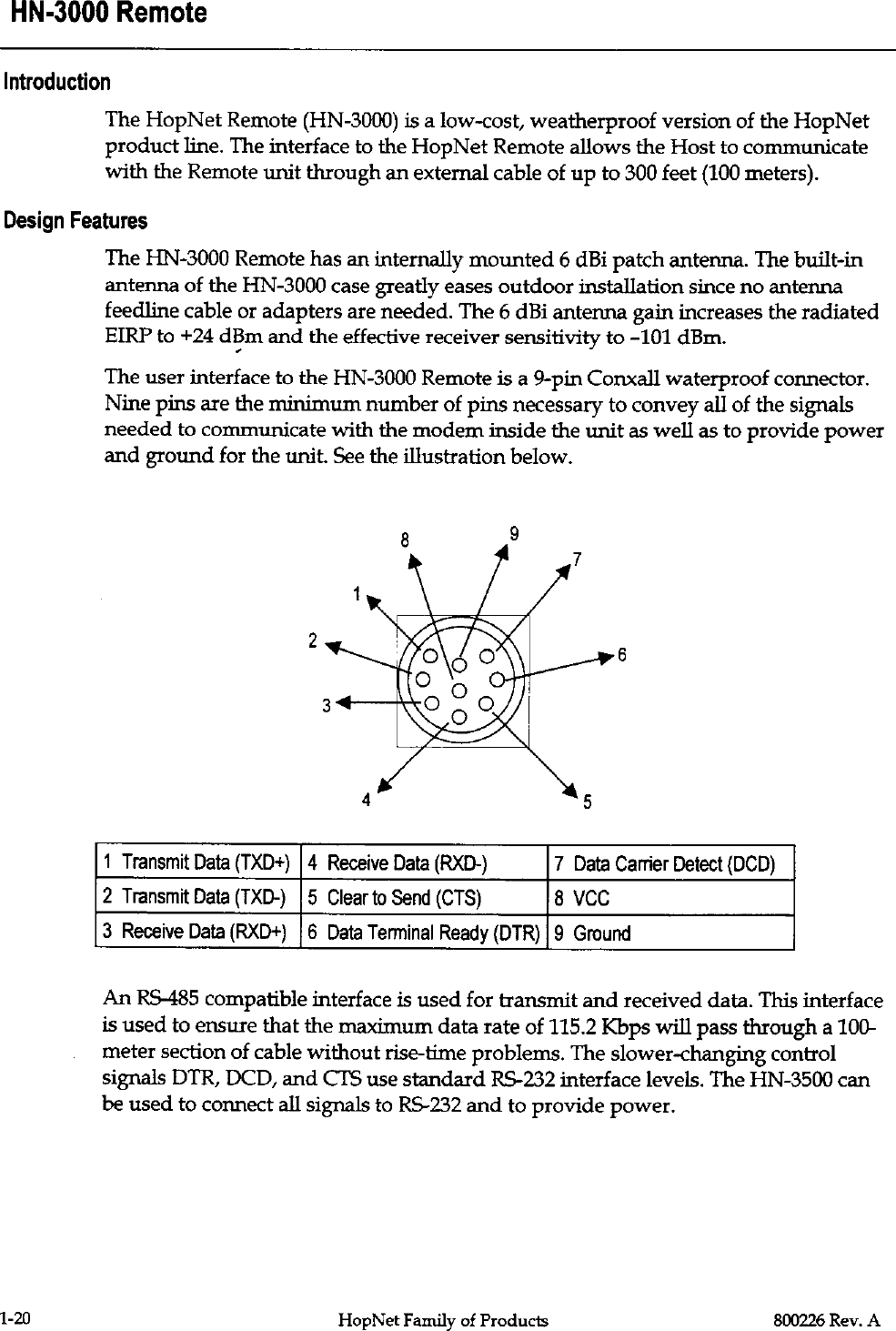 HN-3000 Remote

Introduction

The HopNet Remote (HN-3000) is a low-cost, weatherproof version of the HopNet product line. The interface to the HopNet Remote allows the Host to communicate with the Remote unit through an external cable of up to 300 feet (100 meters).

Design Features

The HN-3000 Remote has an internally mounted 6 dBi patch antenna. The built-in antenna of the HN-3000 case greatly eases outdoor installation since no antenna feedline cable or adapters are needed. The 6 dBi antenna gain increases the radiated EIRP to +24 dBm and the effective receiver sensitivity to –101 dBm.

The user interface to the HN-3000 Remote is a 9-pin Conxall waterproof connector. Nine pins are the minimum number of pins necessary to convey all of the signals needed to communicate with the modem inside the unit as well as to provide power and ground for the unit. See the illustration below.

8 9 7 1 2 6 3 4 5

| 1 Transmit Data (TXD+) | 4 Receive Data (RXD-) | 7 Data Carrier Detect (DCD) |
|---|---|---|
| 2 Transmit Data (TXD-) | 5 Clear to Send (CTS) | 8 VCC |
| 3 Receive Data (RXD+) | 6 Data Terminal Ready (DTR) | 9 Ground |

An RS-485 compatible interface is used for transmit and received data. This interface is used to ensure that the maximum data rate of 115.2 Kbps will pass through a 100-meter section of cable without rise-time problems. The slower-changing control signals DTR, DCD, and CTS use standard RS-232 interface levels. The HN-3500 can be used to connect all signals to RS-232 and to provide power.

1-20 HopNet Family of Products 800226 Rev. A