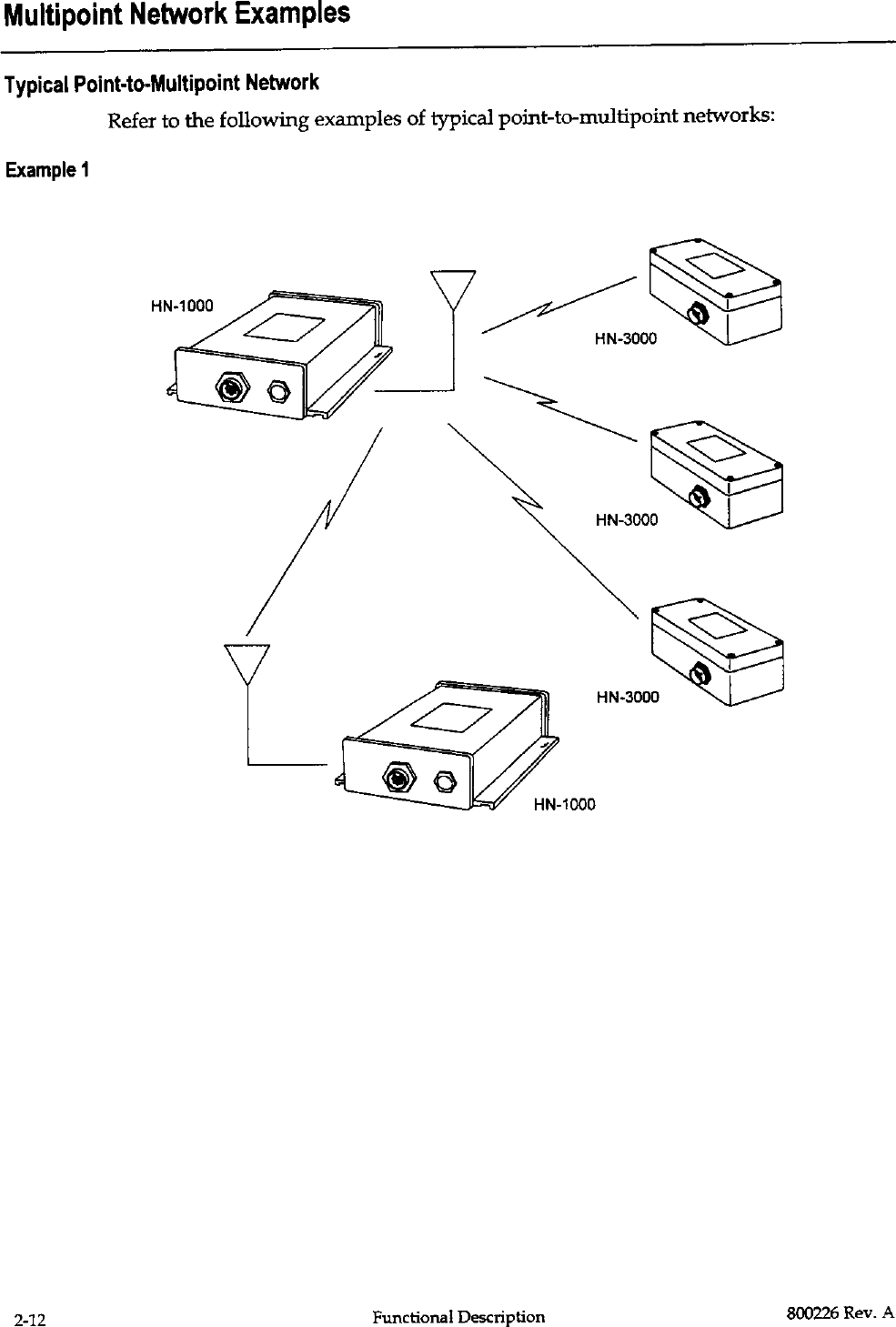 Multipoint Network Examples

Typical Point-to-Multipoint Network

Refer to the following examples of typical point-to-multipoint networks:

Example 1

HN-1000

HN-3000

HN-3000

HN-3000

HN-1000

2-12 Functional Description 800226 Rev. A