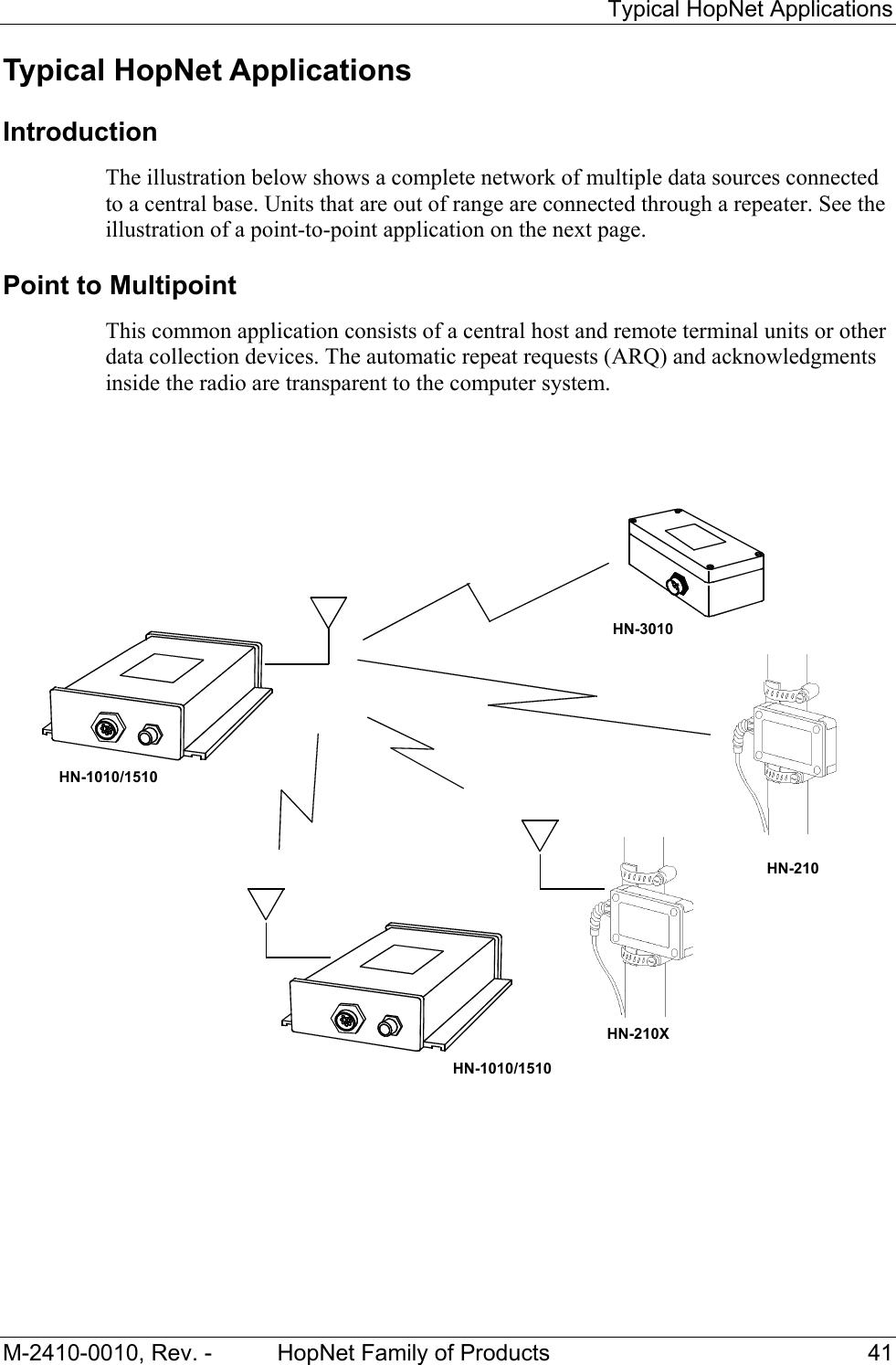 Typical HopNet Applications

Typical HopNet Applications

Introduction

The illustration below shows a complete network of multiple data sources connected to a central base. Units that are out of range are connected through a repeater. See the illustration of a point-to-point application on the next page.

Point to Multipoint

This common application consists of a central host and remote terminal units or other data collection devices. The automatic repeat requests (ARQ) and acknowledgments inside the radio are transparent to the computer system.

HN-3010

HN-1010/1510

HN-210

HN-210X

HN-1010/1510

M-2410-0010, Rev. - HopNet Family of Products 41