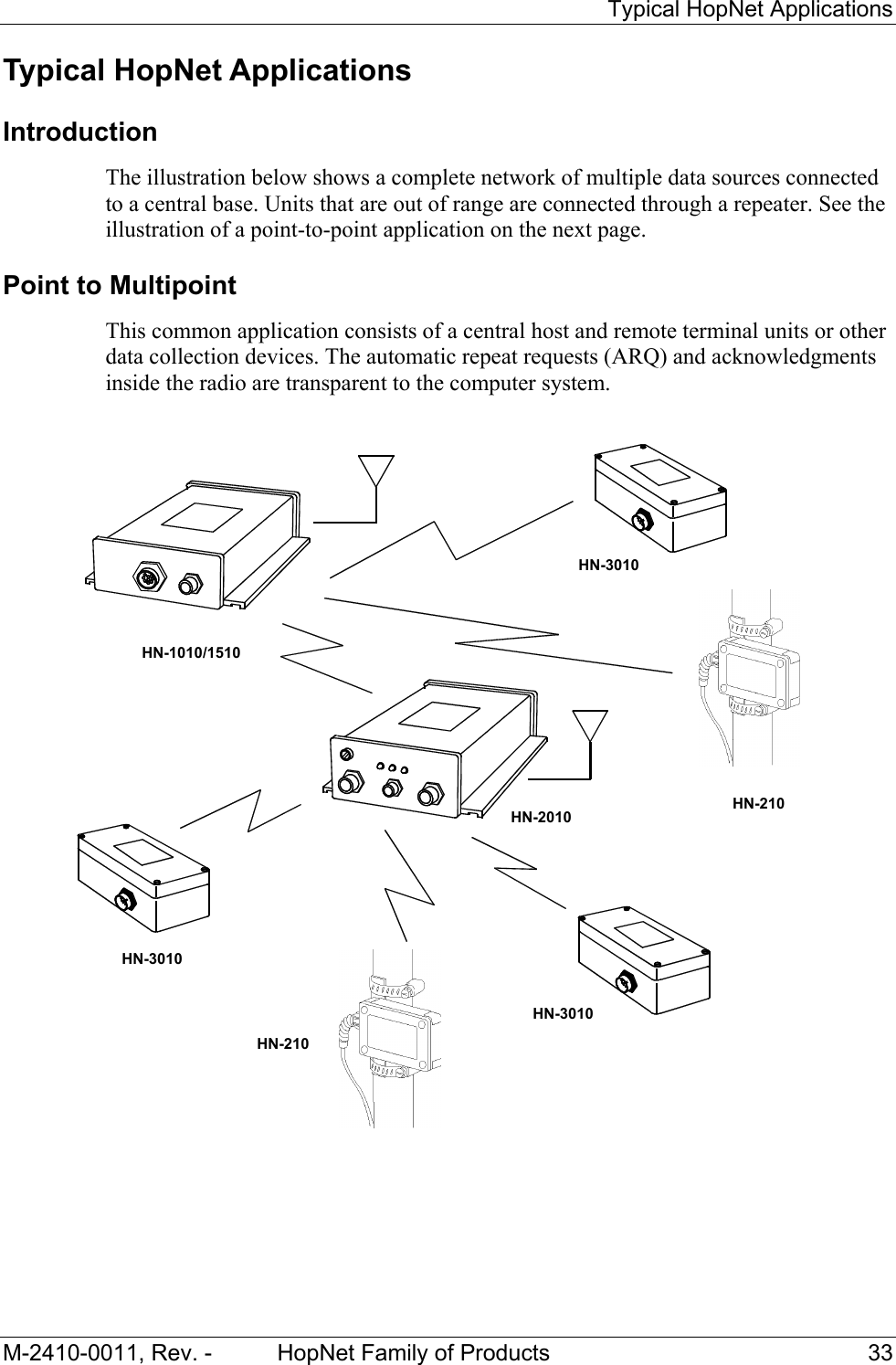 Typical HopNet Applications

Typical HopNet Applications

Introduction

The illustration below shows a complete network of multiple data sources connected to a central base. Units that are out of range are connected through a repeater. See the illustration of a point-to-point application on the next page.

Point to Multipoint

This common application consists of a central host and remote terminal units or other data collection devices. The automatic repeat requests (ARQ) and acknowledgments inside the radio are transparent to the computer system.

HN-3010

HN-1010/1510

HN-2010

HN-210

HN-3010

HN-3010

HN-210

M-2410-0011, Rev. - HopNet Family of Products 33