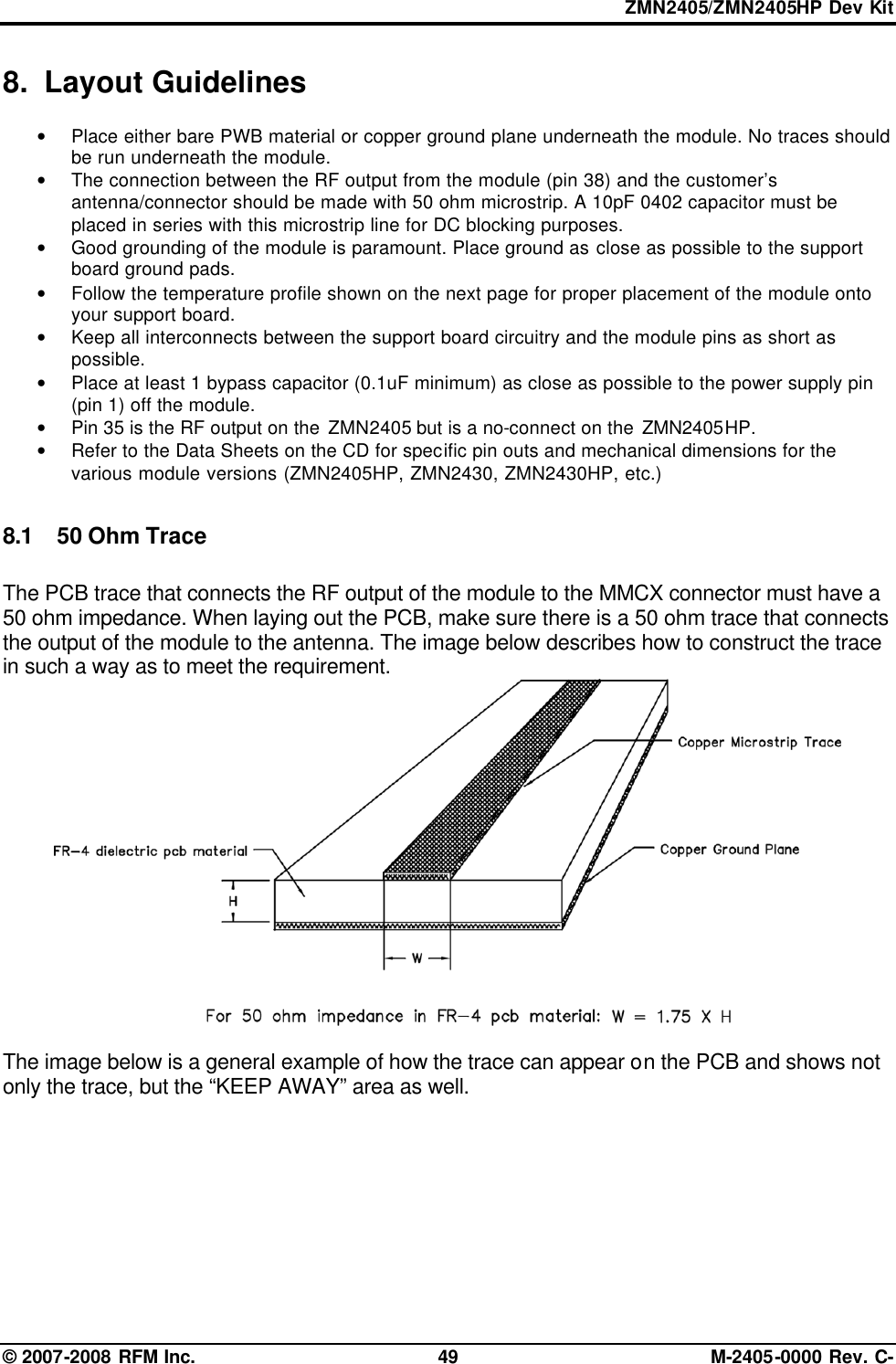 ZMN2405/ZMN2405HP Dev Kit

8. Layout Guidelines

• Place either bare PWB material or copper ground plane underneath the module. No traces should be run underneath the module.
• The connection between the RF output from the module (pin 38) and the customer's antenna/connector should be made with 50 ohm microstrip. A 10pF 0402 capacitor must be placed in series with this microstrip line for DC blocking purposes.
• Good grounding of the module is paramount. Place ground as close as possible to the support board ground pads.
• Follow the temperature profile shown on the next page for proper placement of the module onto your support board.
• Keep all interconnects between the support board circuitry and the module pins as short as possible.
• Place at least 1 bypass capacitor (0.1uF minimum) as close as possible to the power supply pin (pin 1) off the module.
• Pin 35 is the RF output on the ZMN2405 but is a no-connect on the ZMN2405HP.
• Refer to the Data Sheets on the CD for specific pin outs and mechanical dimensions for the various module versions (ZMN2405HP, ZMN2430, ZMN2430HP, etc.)

8.1 50 Ohm Trace

The PCB trace that connects the RF output of the module to the MMCX connector must have a 50 ohm impedance. When laying out the PCB, make sure there is a 50 ohm trace that connects the output of the module to the antenna. The image below describes how to construct the trace in such a way as to meet the requirement.

Copper Microstrip Trace
FR-4 dielectric pcb material
Copper Ground Plane
H
W

For 50 ohm impedance in FR-4 pcb material: W = 1.75 X H

The image below is a general example of how the trace can appear on the PCB and shows not only the trace, but the "KEEP AWAY" area as well.

© 2007-2008 RFM Inc. 49 M-2405-0000 Rev. C-