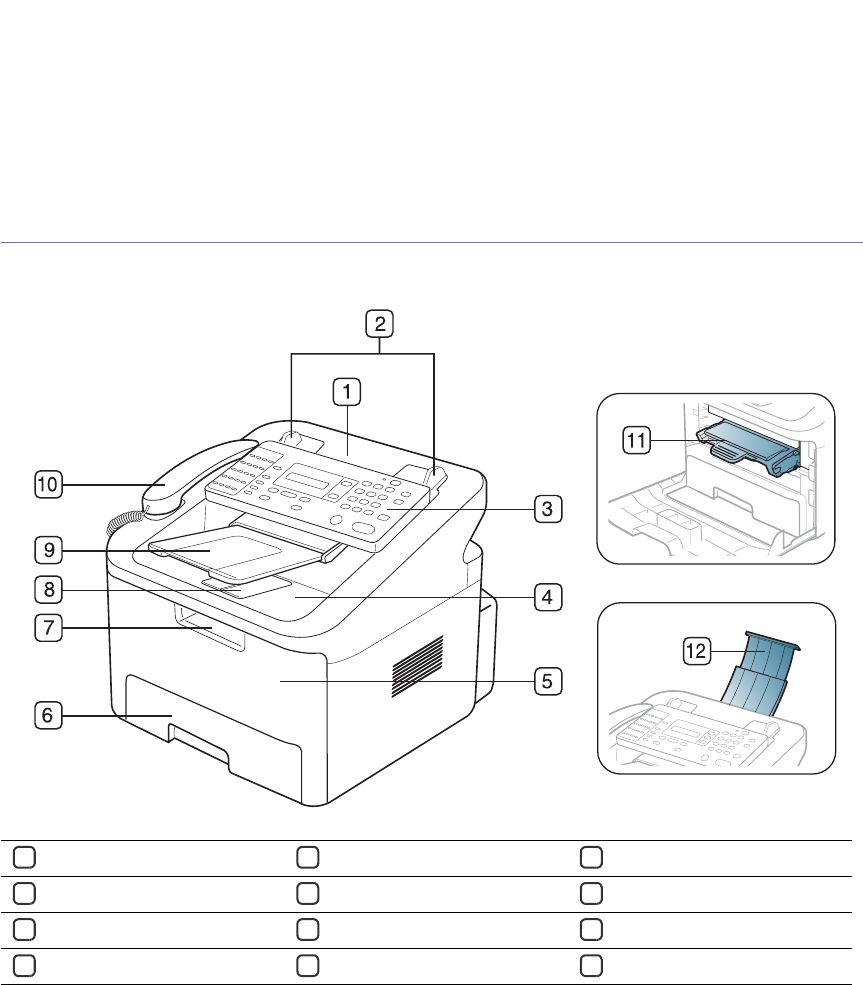 2
1
11
10
3
9
8
4
7
12
5
6