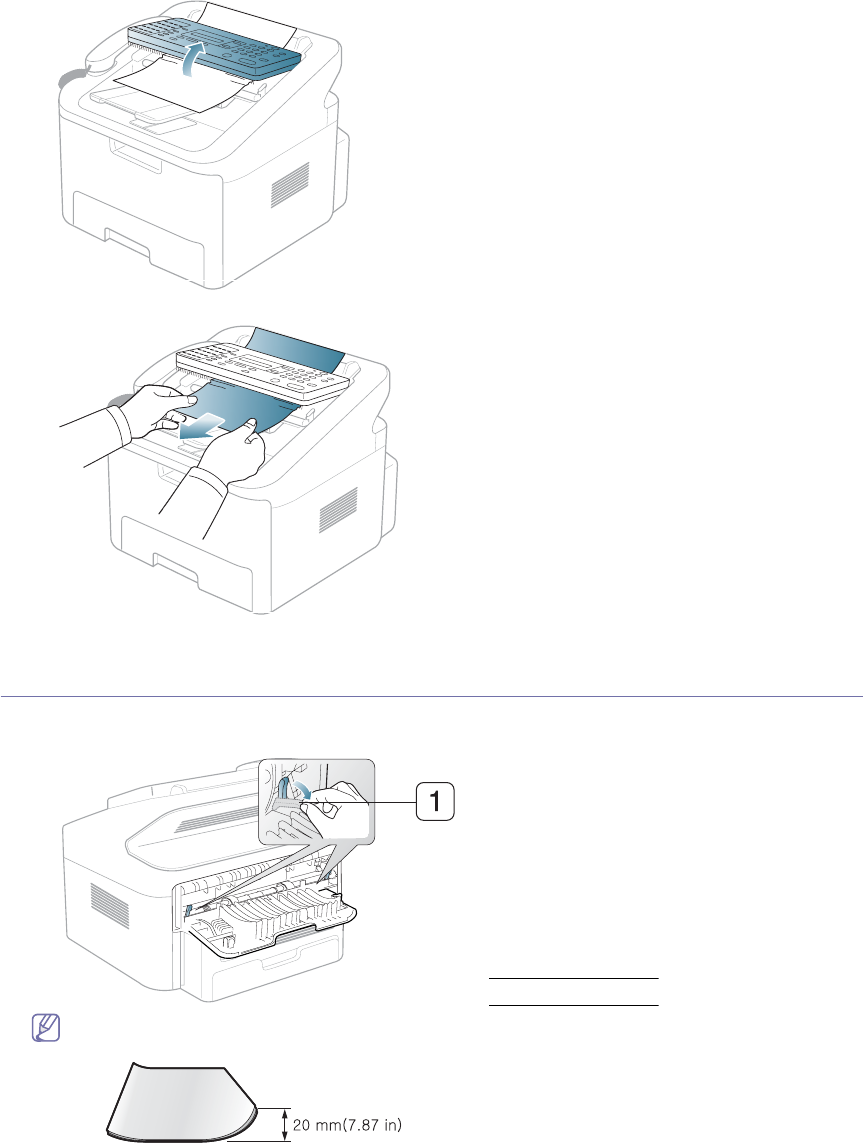 1

20 mm(7.87 in)