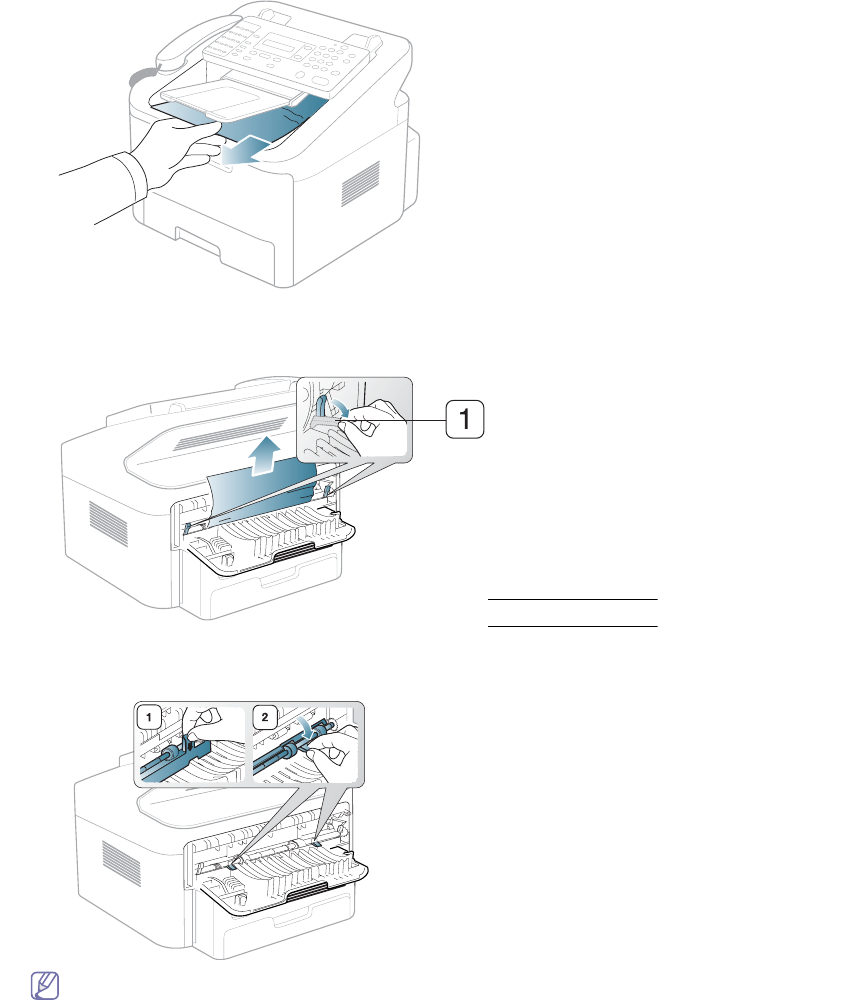 1

1

2