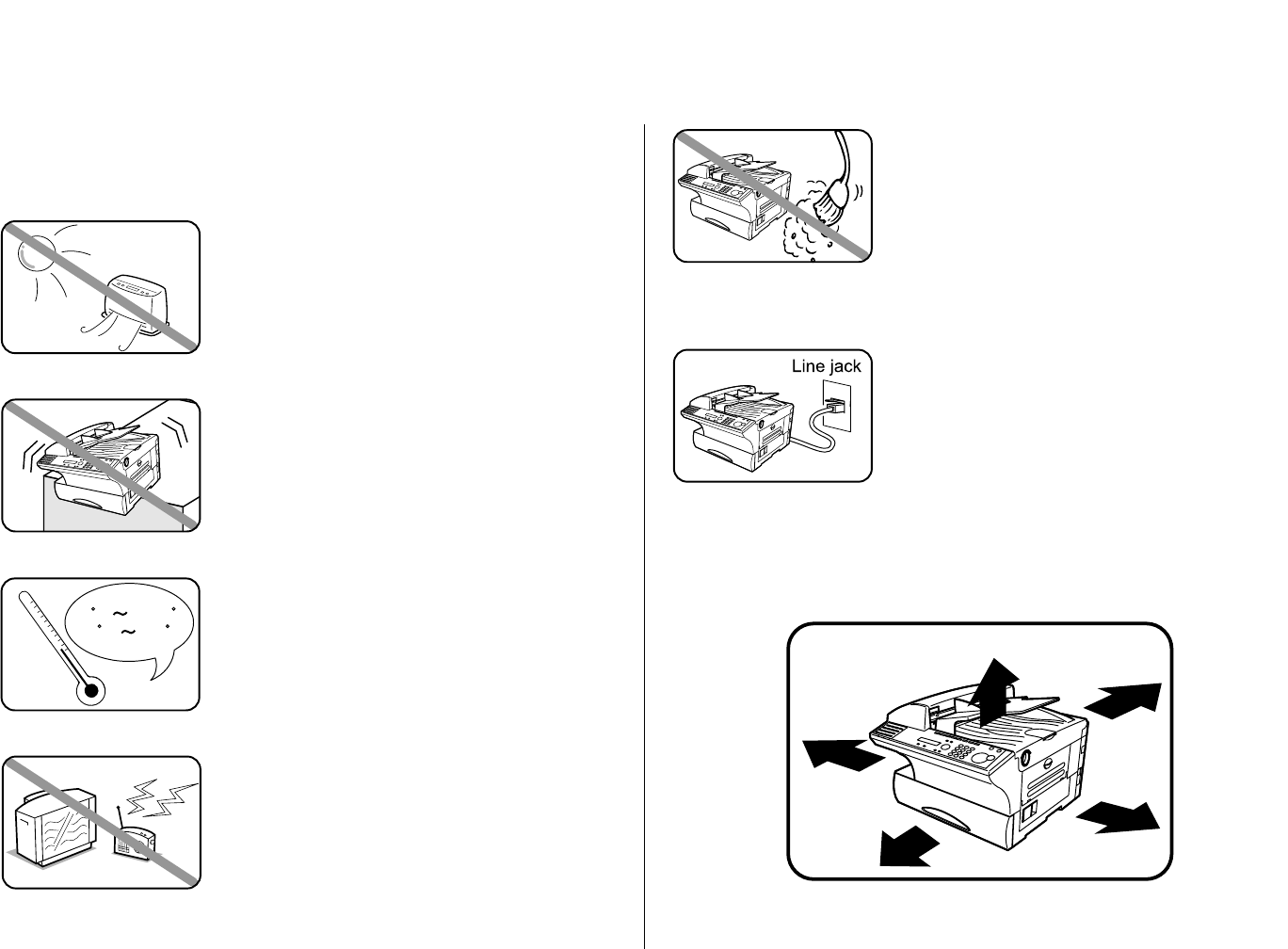 Line jack