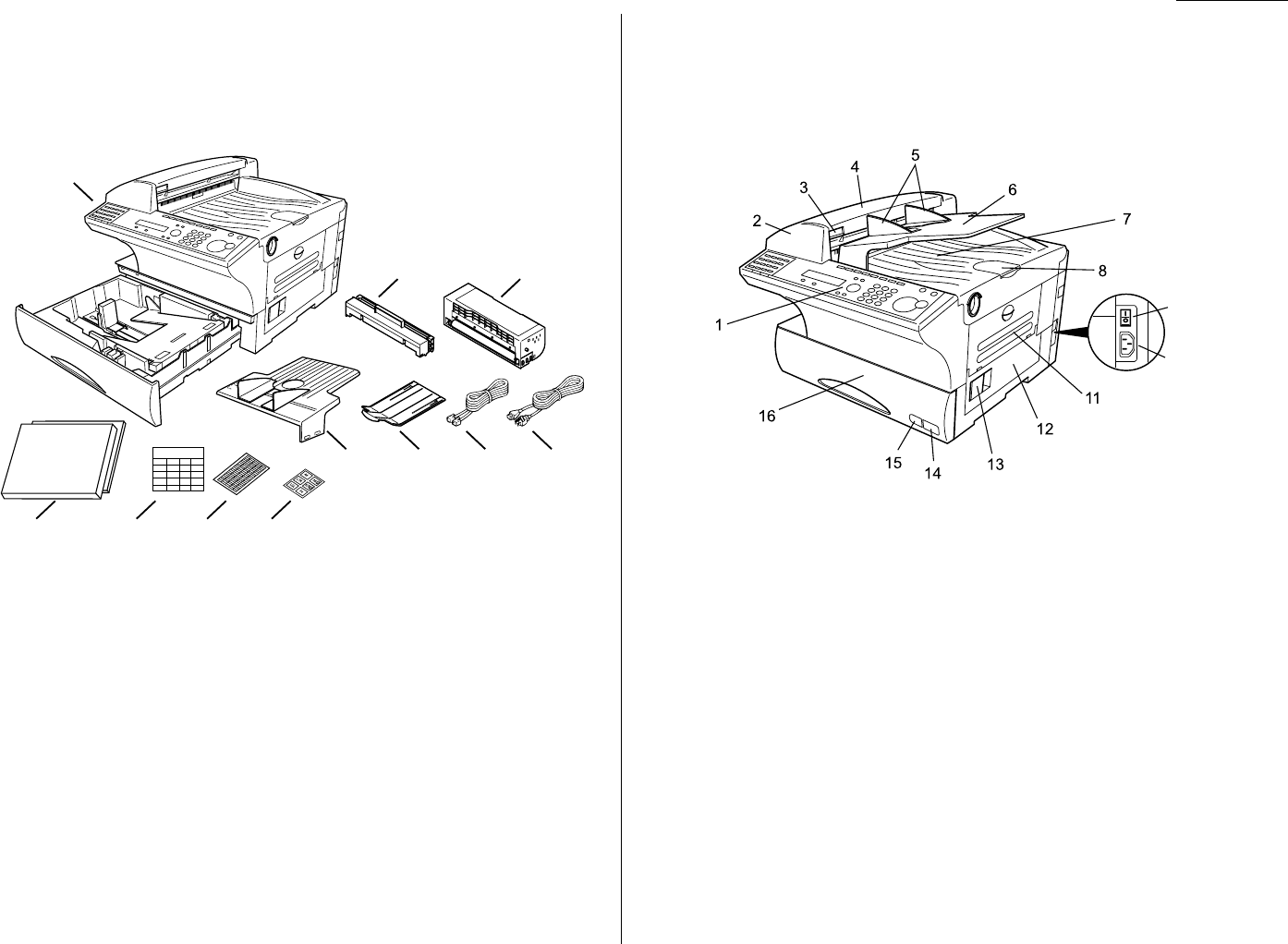 5
4
3
6
2
7
8
1
11
16
12
15
14
13