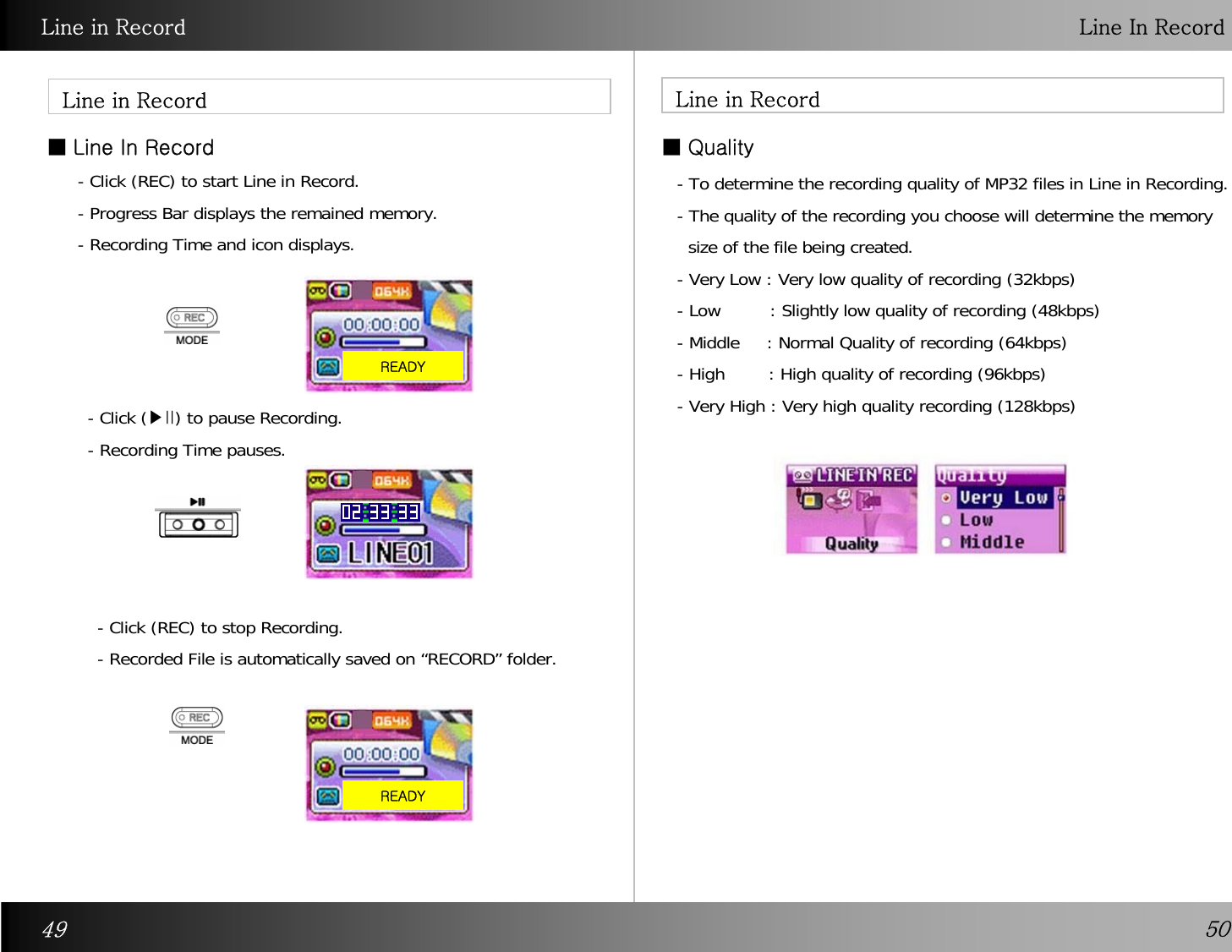 Line in Record

Line in Record

■ Line In Record

- Click (REC) to start Line in Record.

- Progress Bar displays the remained memory.

- Recording Time and icon displays.

REC
MODE

064K
00:00:00
READY

- Click (▶II) to pause Recording.

- Recording Time pauses.

▶II

064K
02:33:33
LINE01

- Click (REC) to stop Recording.

- Recorded File is automatically saved on “RECORD” folder.

REC
MODE

064K
00:00:00
READY

49

Line In Record

Line in Record

■ Quality

- To determine the recording quality of MP32 files in Line in Recording.

- The quality of the recording you choose will determine the memory size of the file being created.

- Very Low : Very low quality of recording (32kbps)

- Low : Slightly low quality of recording (48kbps)

- Middle : Normal Quality of recording (64kbps)

- High : High quality of recording (96kbps)

- Very High : Very high quality recording (128kbps)

LINE IN REC
Quality

Quality
Very Low
Low
Middle

50