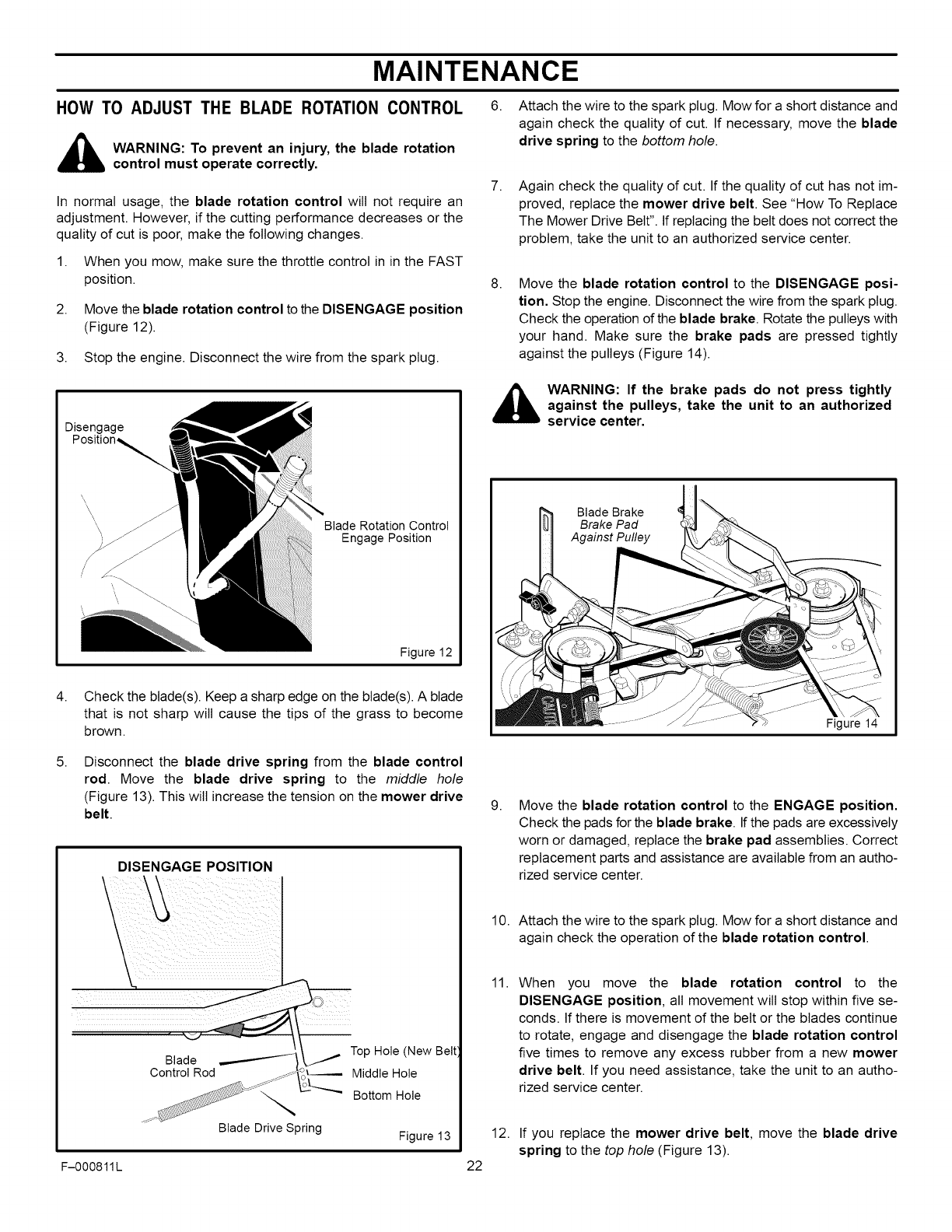 MAINTENANCE

HOW TO ADJUST THE BLADE ROTATION CONTROL

WARNING: To prevent an injury, the blade rotation control must operate correctly.

In normal usage, the blade rotation control will not require an adjustment. However, if the cutting performance decreases or the quality of cut is poor, make the following changes.

1. When you mow, make sure the throttle control in in the FAST position.

2. Move the blade rotation control to the DISENGAGE position (Figure 12).

3. Stop the engine. Disconnect the wire from the spark plug.

Disengage Position

Blade Rotation Control Engage Position

Figure 12

4. Check the blade(s). Keep a sharp edge on the blade(s). A blade that is not sharp will cause the tips of the grass to become brown.

5. Disconnect the blade drive spring from the blade control rod. Move the blade drive spring to the middle hole (Figure 13). This will increase the tension on the mower drive belt.

DISENGAGE POSITION

Blade Control Rod

Top Hole (New Belt)

Middle Hole

Bottom Hole

Blade Drive Spring

Figure 13

6. Attach the wire to the spark plug. Mow for a short distance and again check the quality of cut. If necessary, move the blade drive spring to the bottom hole.

7. Again check the quality of cut. If the quality of cut has not improved, replace the mower drive belt. See "How To Replace The Mower Drive Belt". If replacing the belt does not correct the problem, take the unit to an authorized service center.

8. Move the blade rotation control to the DISENGAGE position. Stop the engine. Disconnect the wire from the spark plug. Check the operation of the blade brake. Rotate the pulleys with your hand. Make sure the brake pads are pressed tightly against the pulleys (Figure 14).

WARNING: If the brake pads do not press tightly against the pulleys, take the unit to an authorized service center.

Blade Brake
Brake Pad
Against Pulley

Figure 14

9. Move the blade rotation control to the ENGAGE position. Check the pads for the blade brake. If the pads are excessively worn or damaged, replace the brake pad assemblies. Correct replacement parts and assistance are available from an authorized service center.

10. Attach the wire to the spark plug. Mow for a short distance and again check the operation of the blade rotation control.

11. When you move the blade rotation control to the DISENGAGE position, all movement will stop within five seconds. If there is movement of the belt or the blades continue to rotate, engage and disengage the blade rotation control five times to remove any excess rubber from a new mower drive belt. If you need assistance, take the unit to an authorized service center.

12. If you replace the mower drive belt, move the blade drive spring to the top hole (Figure 13).

F–000811L

22