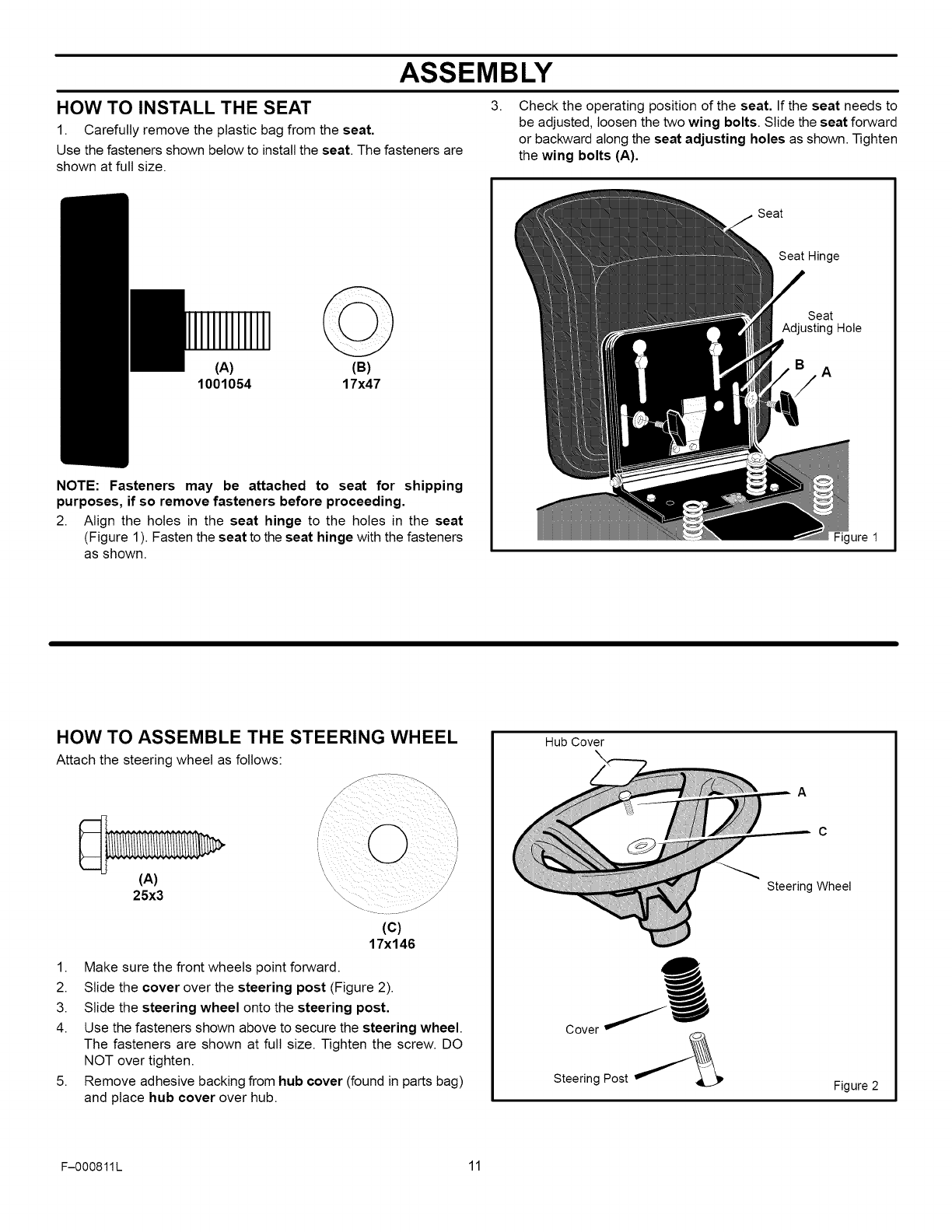 ASSEMBLY

HOW TO INSTALL THE SEAT

1. Carefully remove the plastic bag from the seat.

Use the fasteners shown below to install the seat. The fasteners are shown at full size.

(A)
1001054

(B)
17x47

NOTE: Fasteners may be attached to seat for shipping purposes, if so remove fasteners before proceeding.

2. Align the holes in the seat hinge to the holes in the seat (Figure 1). Fasten the seat to the seat hinge with the fasteners as shown.

3. Check the operating position of the seat. If the seat needs to be adjusted, loosen the two wing bolts. Slide the seat forward or backward along the seat adjusting holes as shown. Tighten the wing bolts (A).

Seat
Seat Hinge
Seat Adjusting Hole
B
A
Figure 1

HOW TO ASSEMBLE THE STEERING WHEEL

Attach the steering wheel as follows:

(A)
25x3

(C)
17x146

1. Make sure the front wheels point forward.
2. Slide the cover over the steering post (Figure 2).
3. Slide the steering wheel onto the steering post.
4. Use the fasteners shown above to secure the steering wheel. The fasteners are shown at full size. Tighten the screw. DO NOT over tighten.
5. Remove adhesive backing from hub cover (found in parts bag) and place hub cover over hub.

Hub Cover
A
C
Steering Wheel
Cover
Steering Post
Figure 2

F–000811L
11