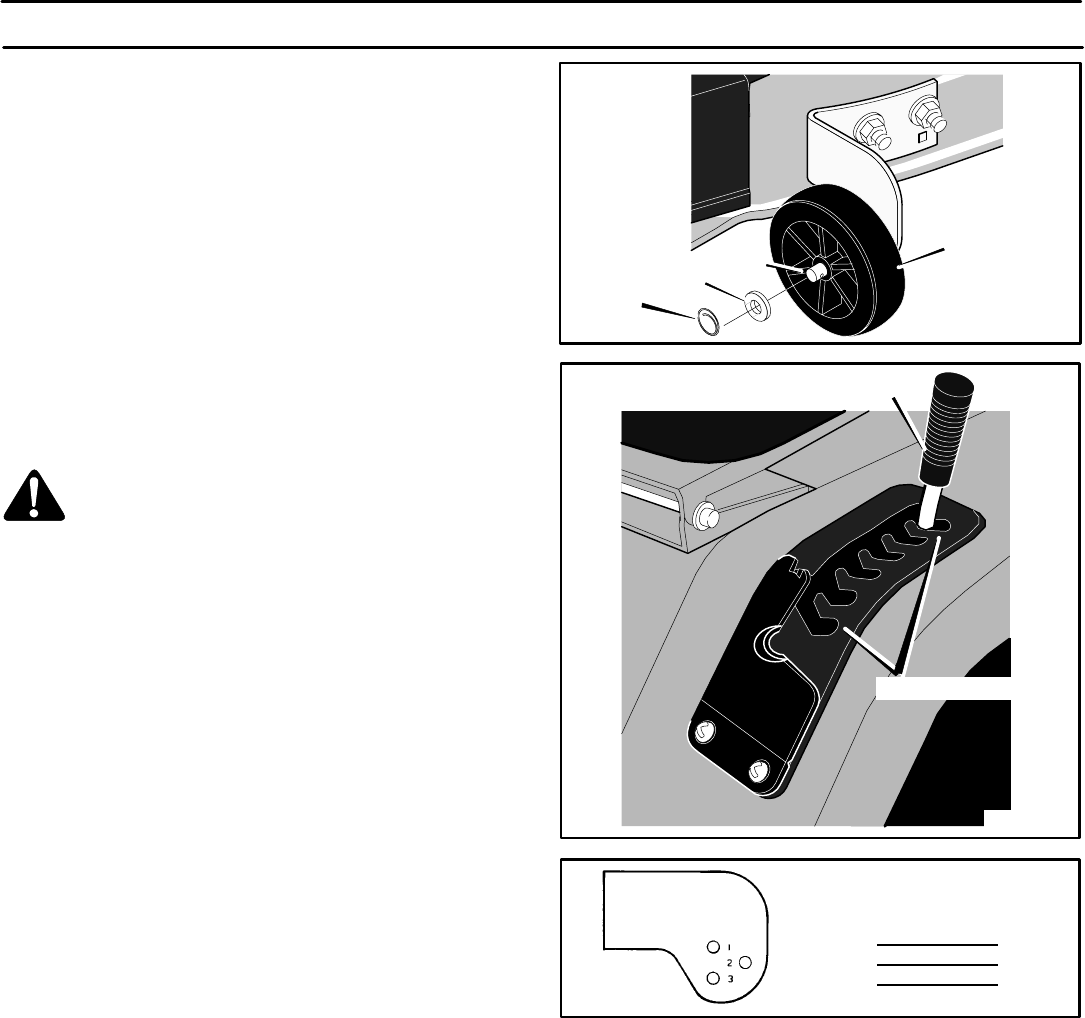 1
2
3