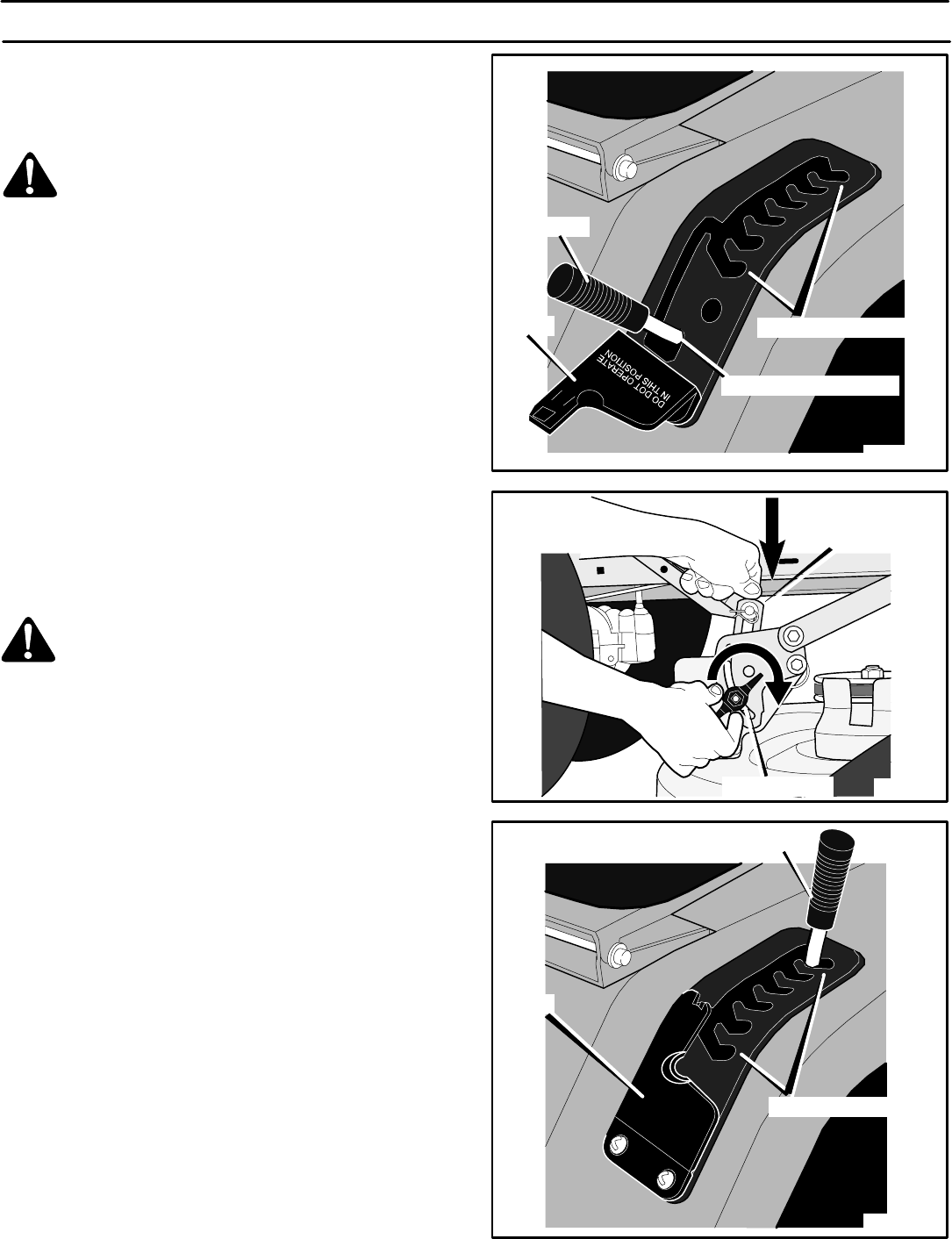 DO NOT OPERATE IN THIS POSITION