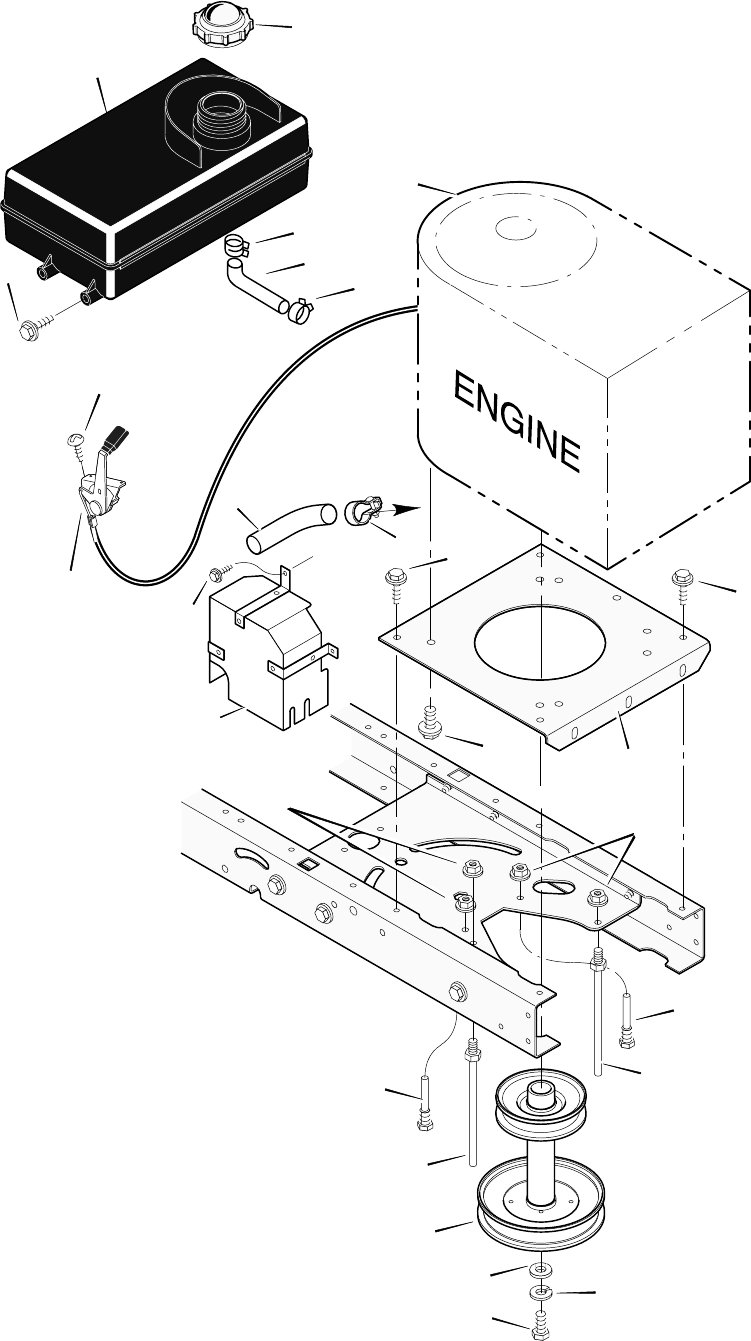 ENGINE