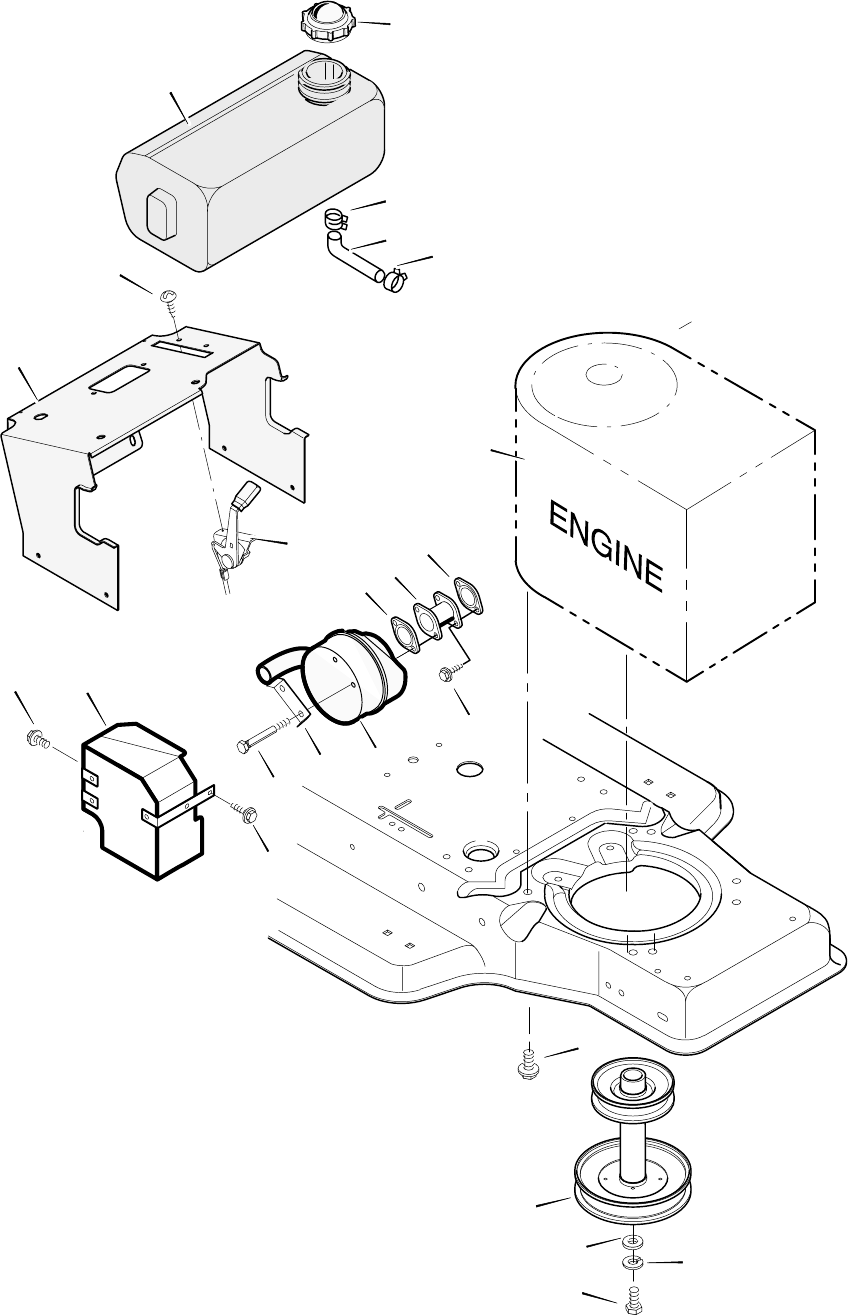 ENGINE