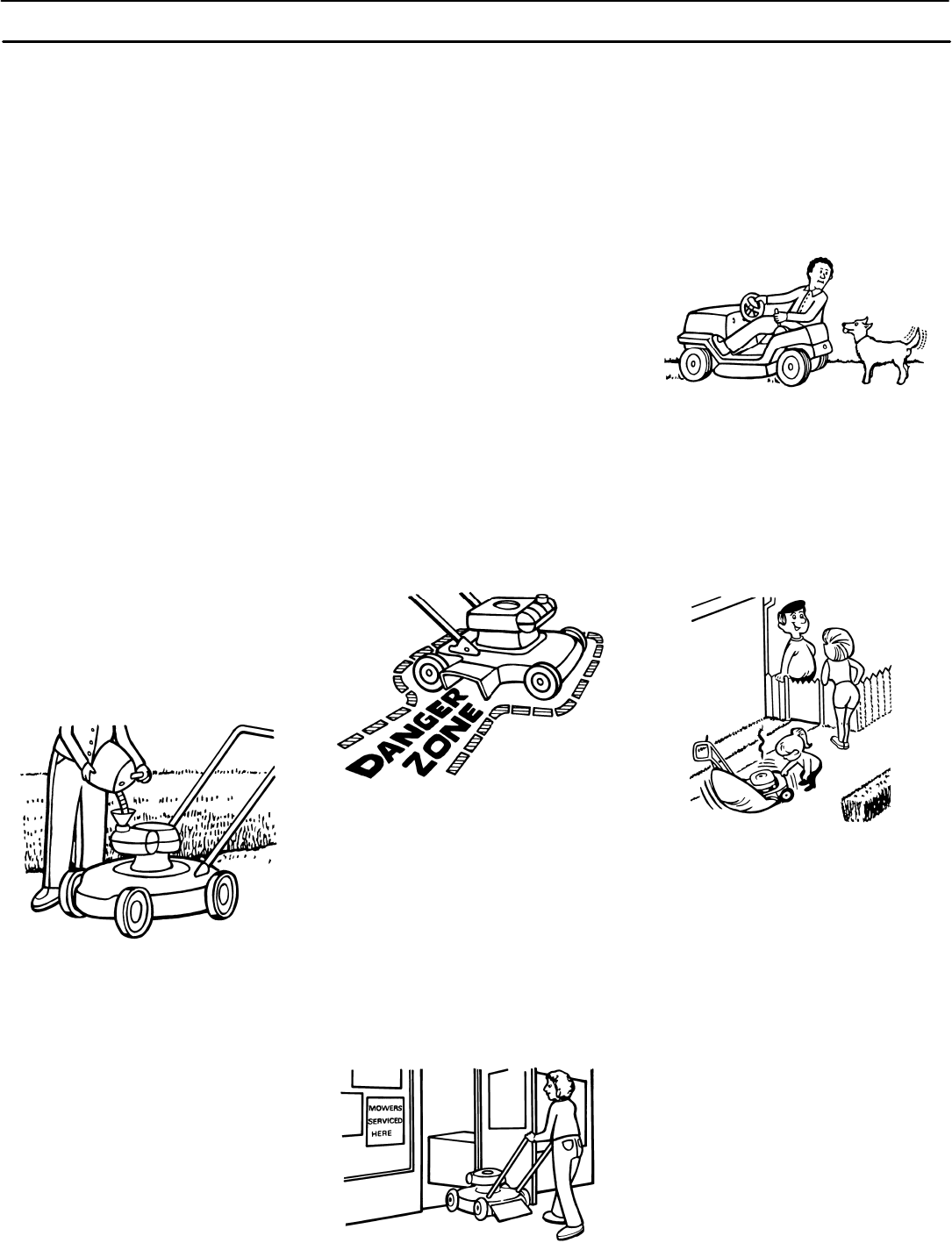 DANGER ZONE

MOWERS SERVICED HERE