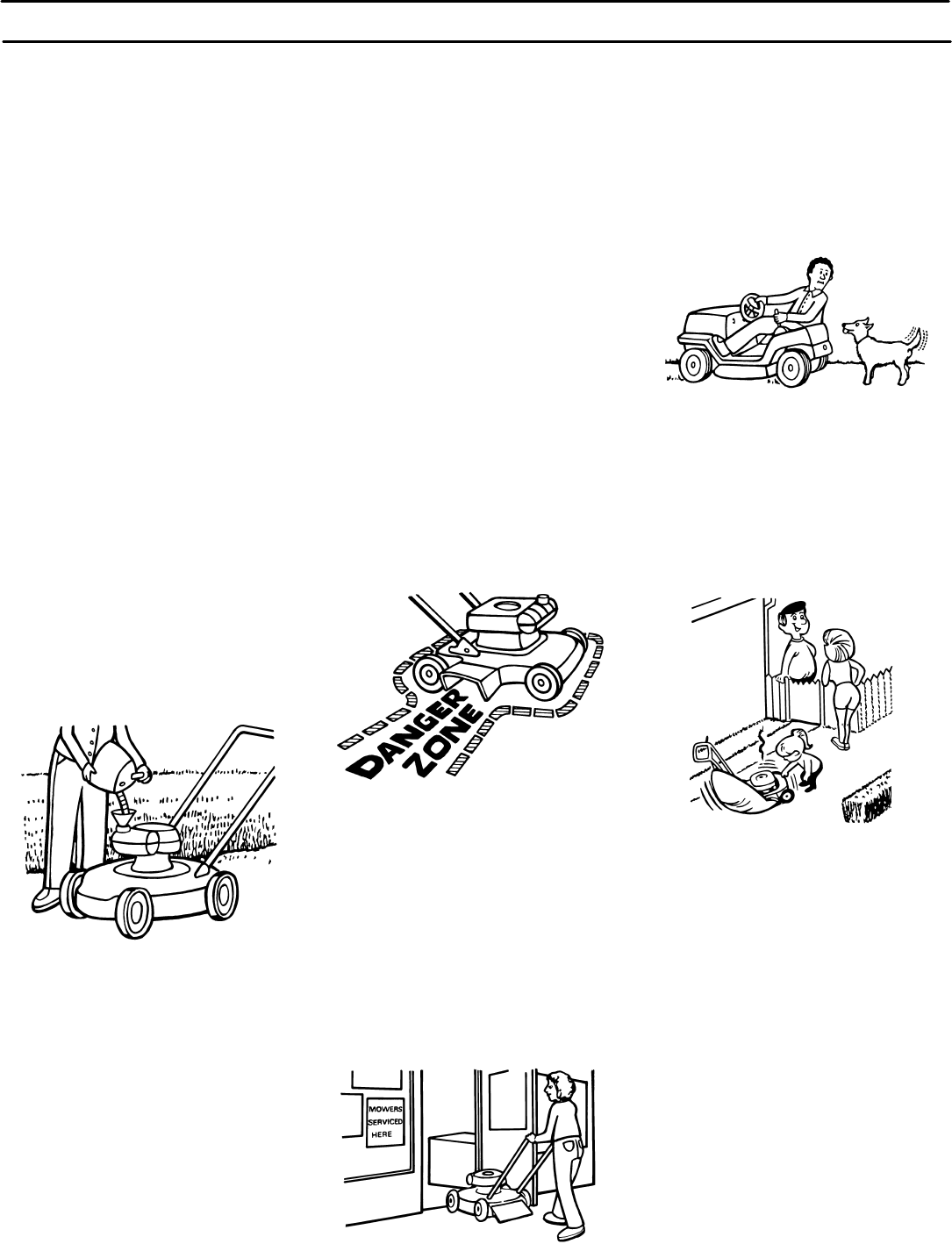 DANGER ZONE

MOWERS SERVICED HERE