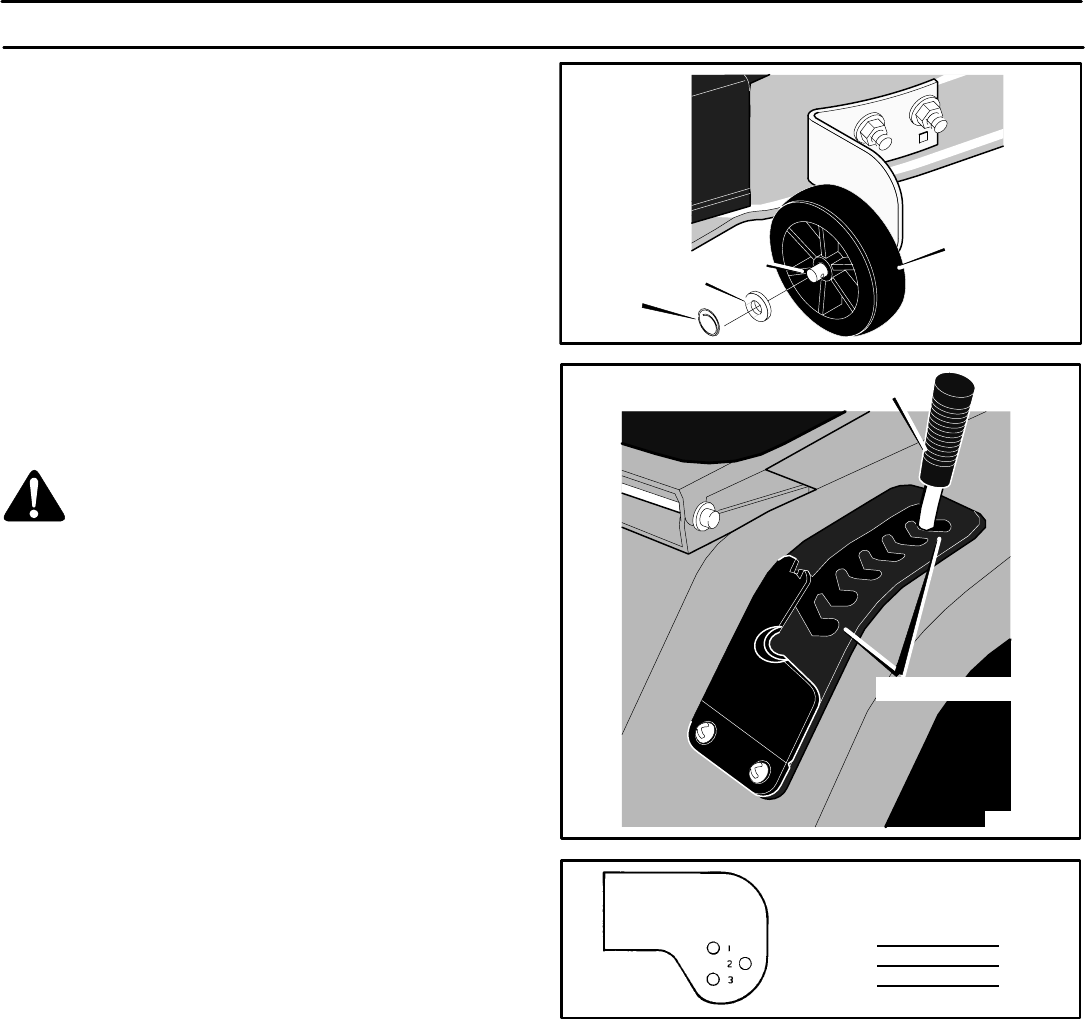 1
2
3