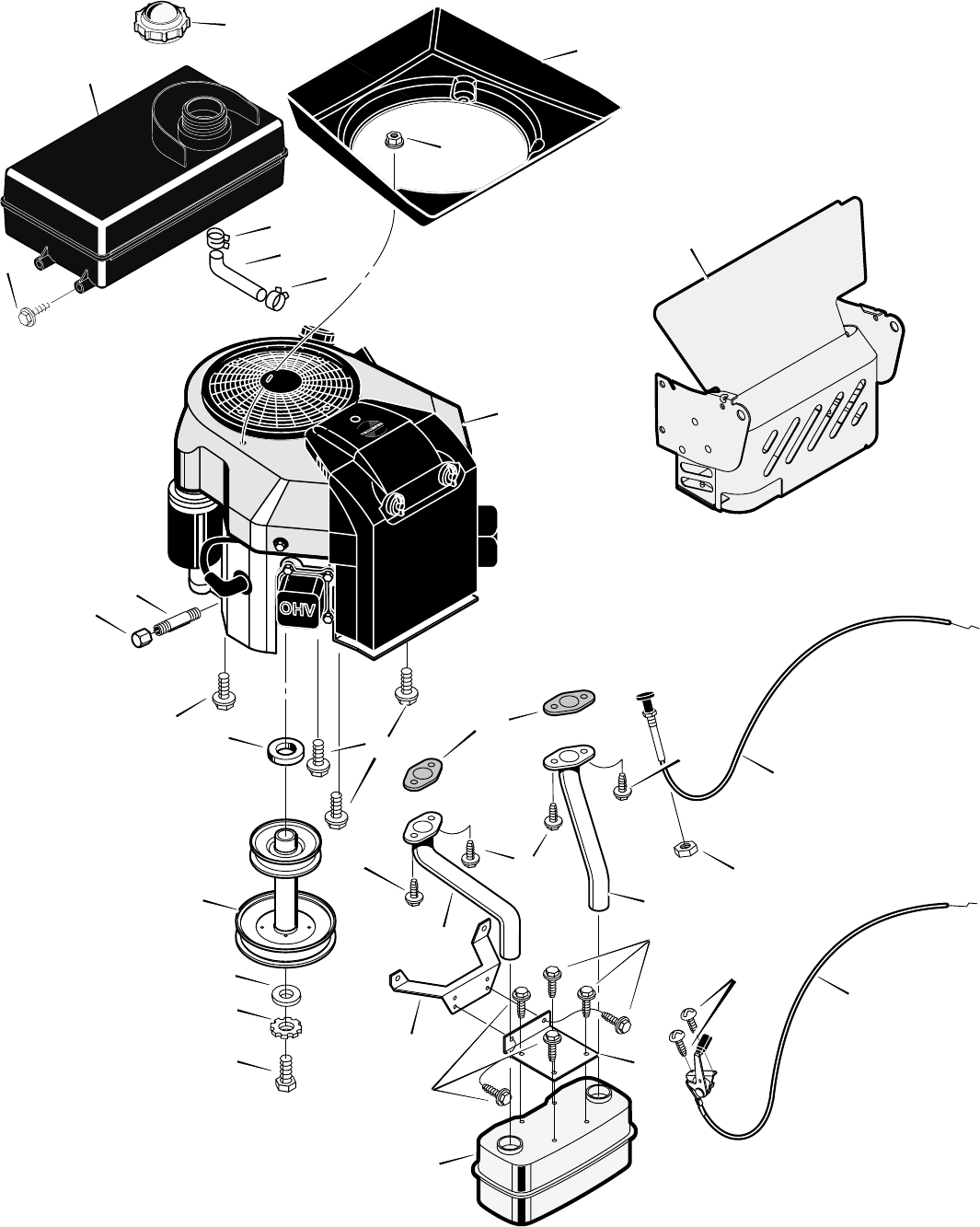 OHV