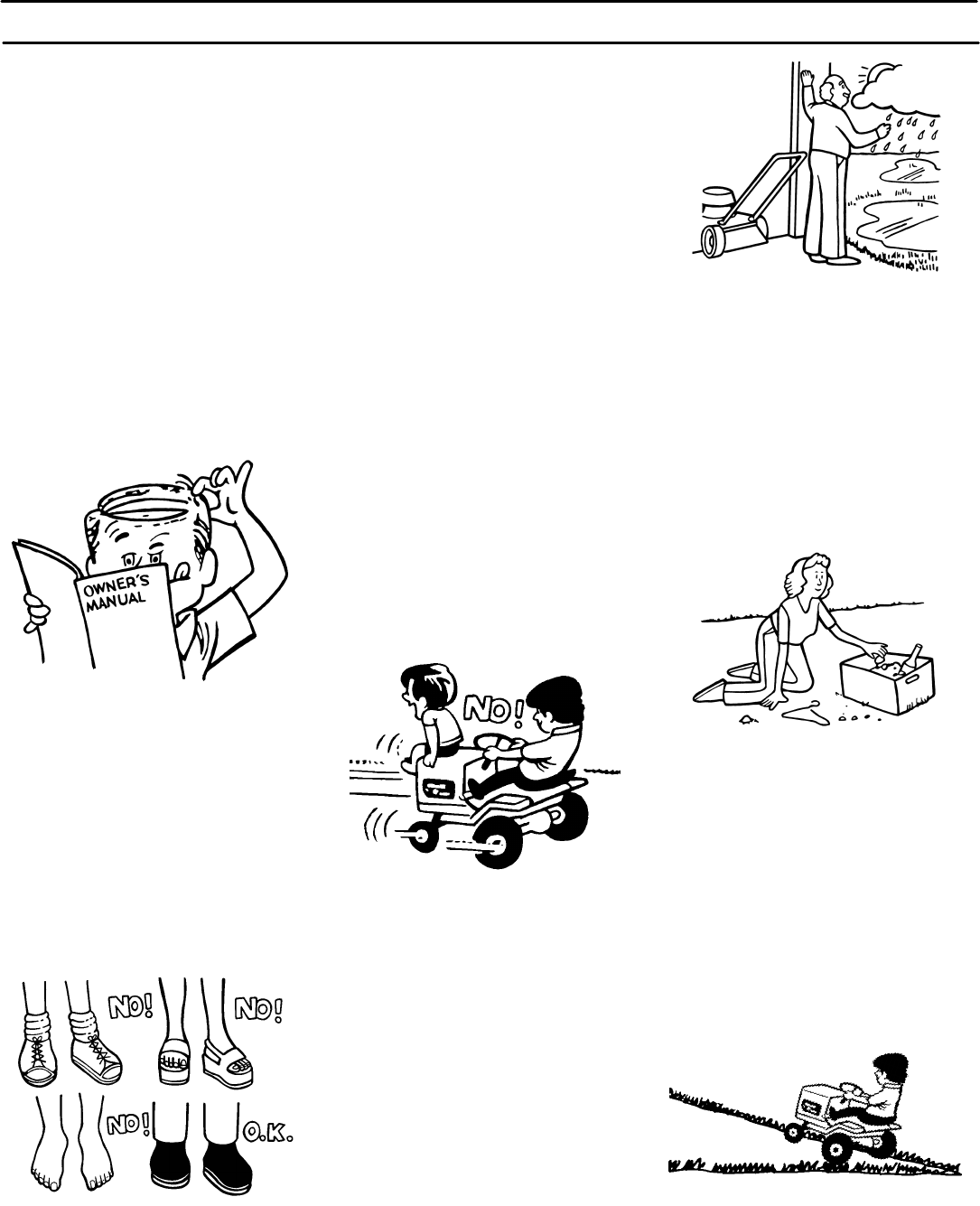 OWNER'S MANUAL

NO!

NO! NO!

NO! O.K.