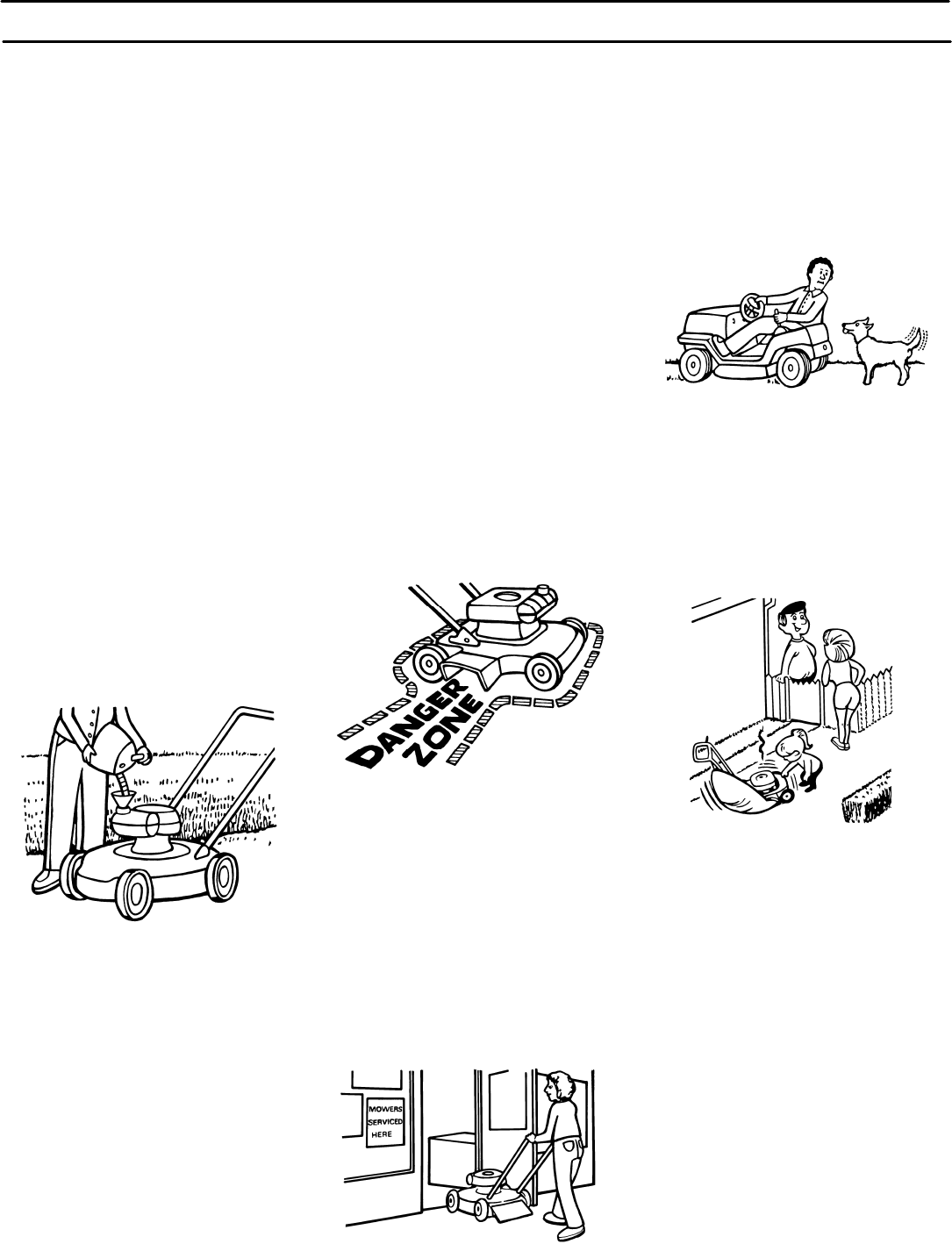 DANGER ZONE

MOWERS SERVICED HERE