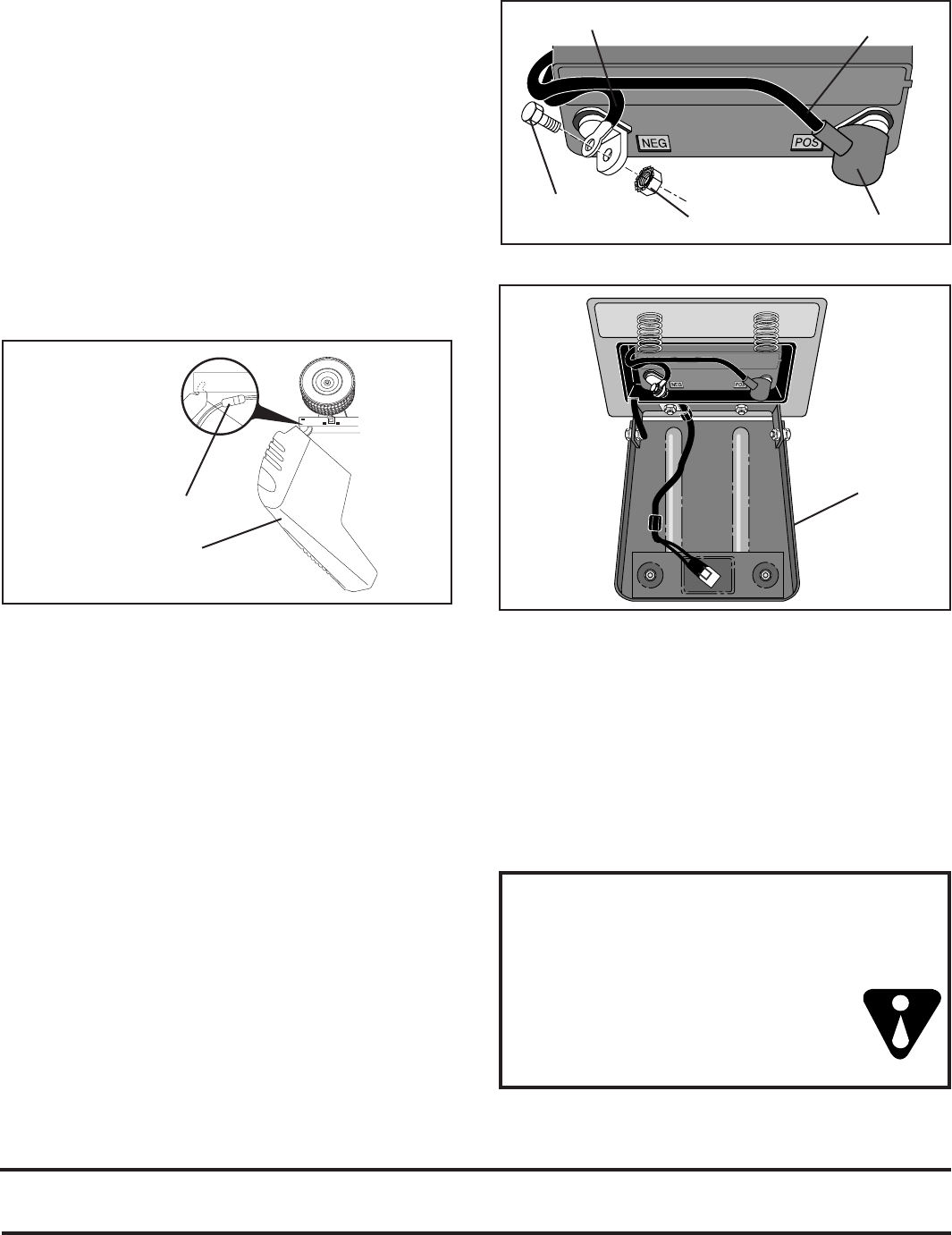 NEG

POS

NEG

POS