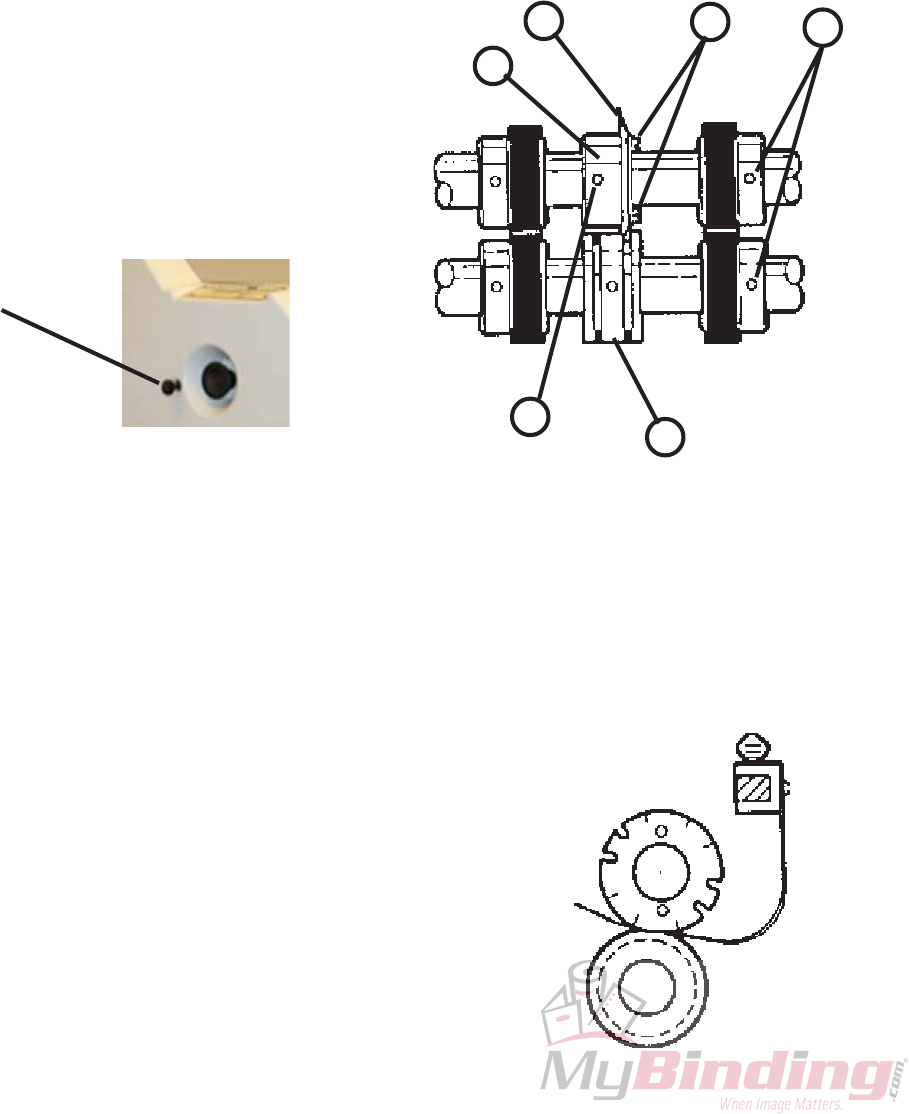 MyBinding.com
When Image Matters.