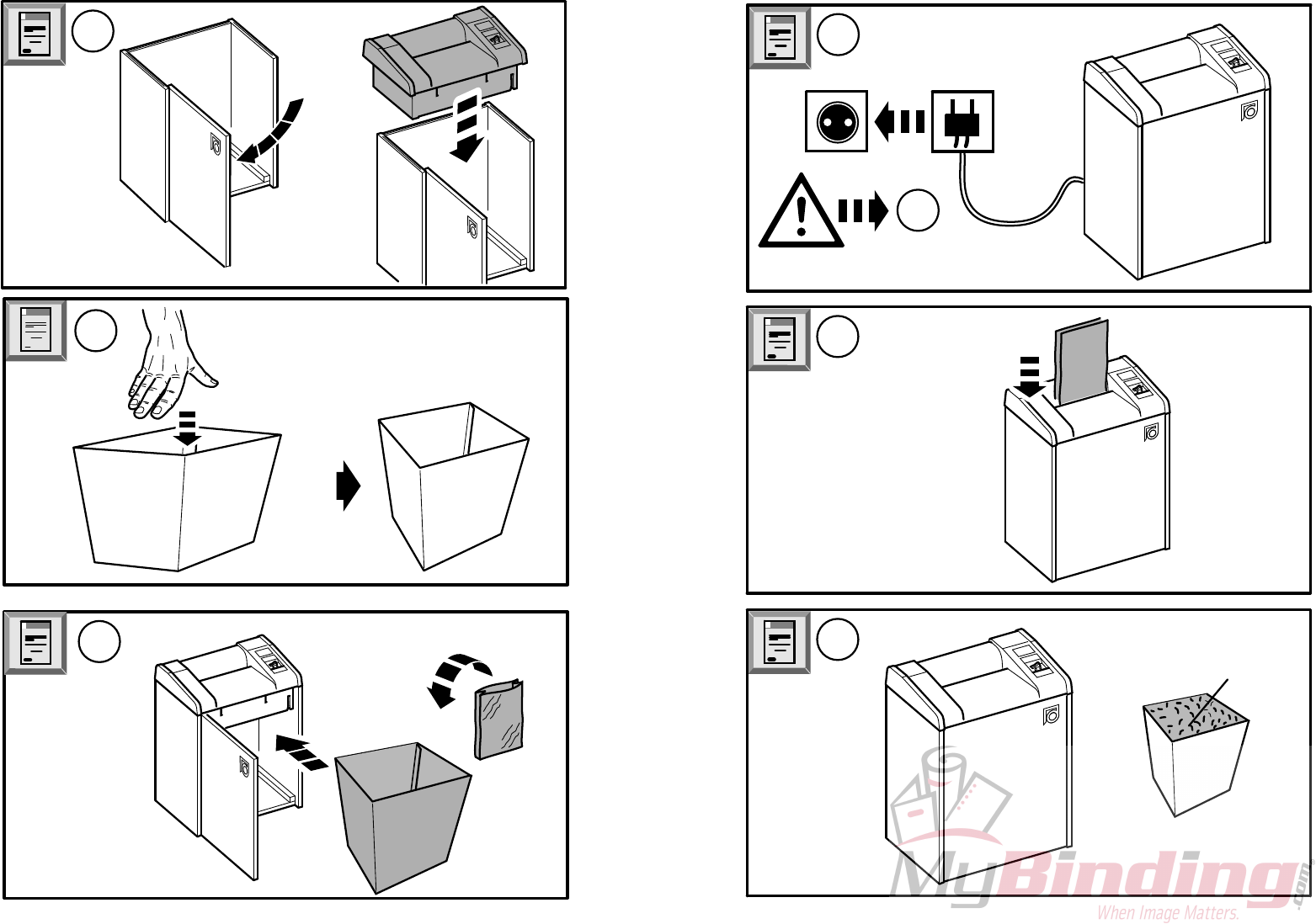 MyBinding.com
When Image Matters.