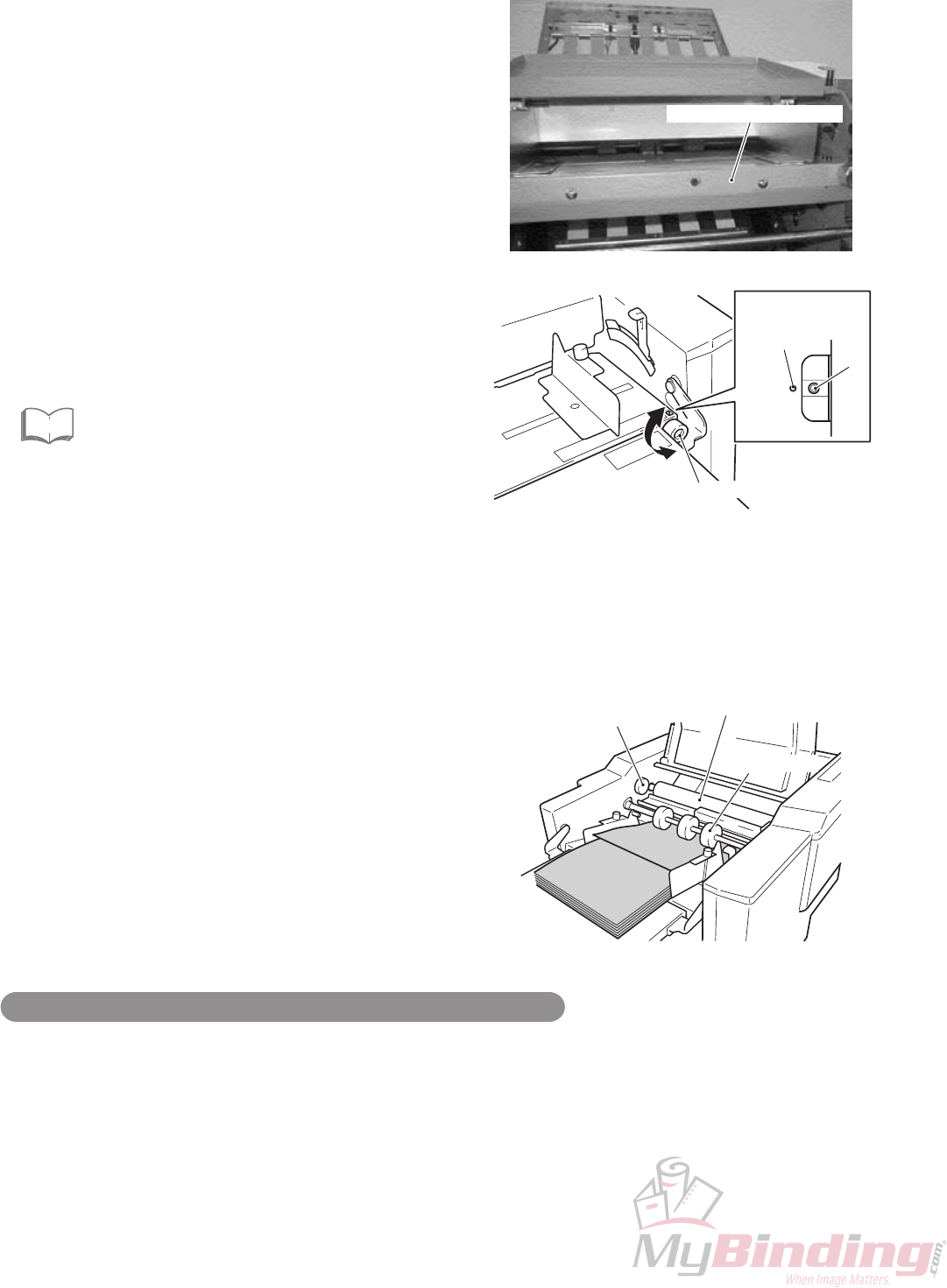 MyBinding.com
When Image Matters.