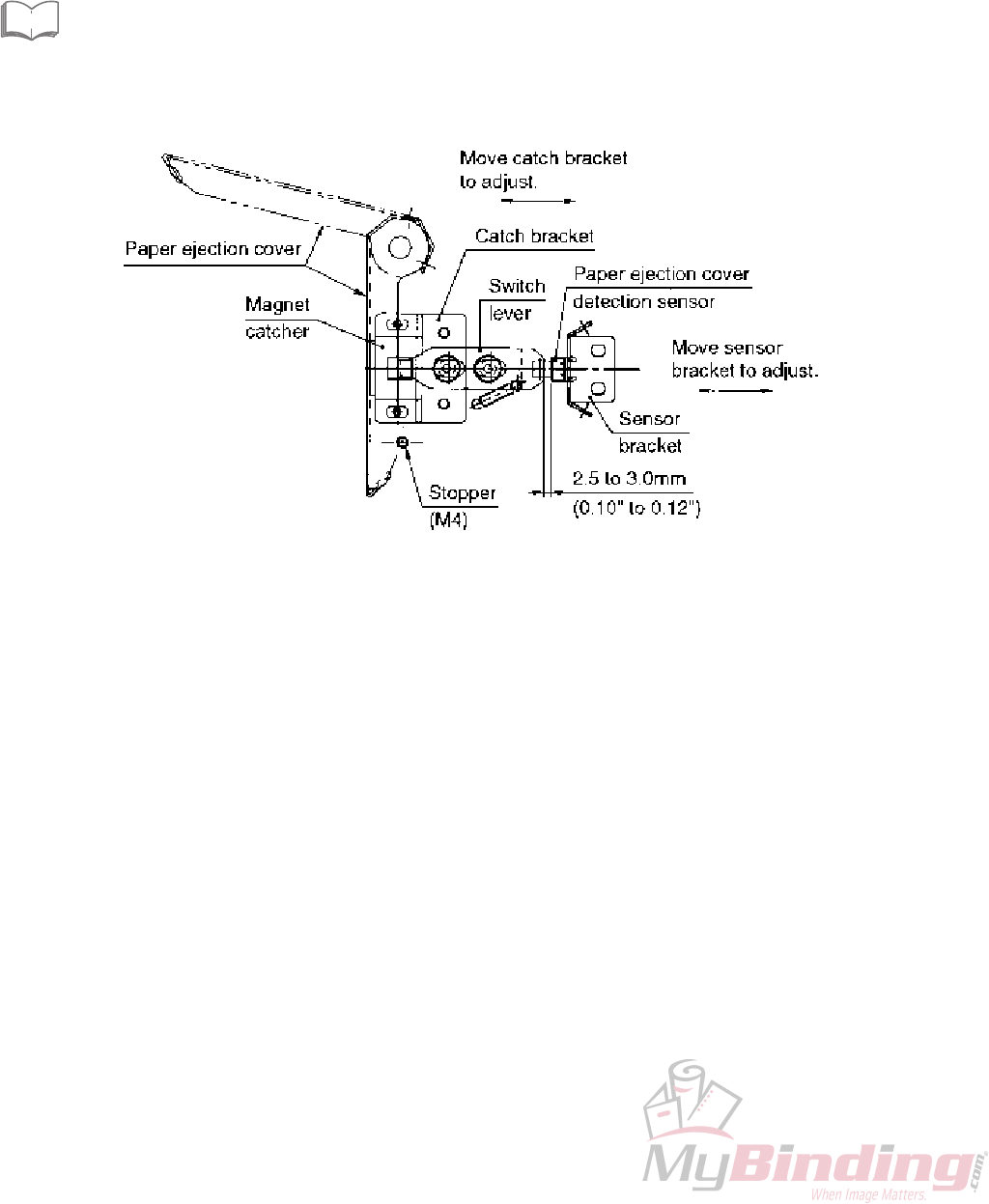 Move catch bracket to adjust.

Paper ejection cover

Catch bracket

Magnet catcher

Switch lever

Paper ejection cover detection sensor

Move sensor bracket to adjust.

Sensor bracket

Stopper (M4)

2.5 to 3.0mm (0.10" to 0.12")

MyBinding.com
When Image Matters.