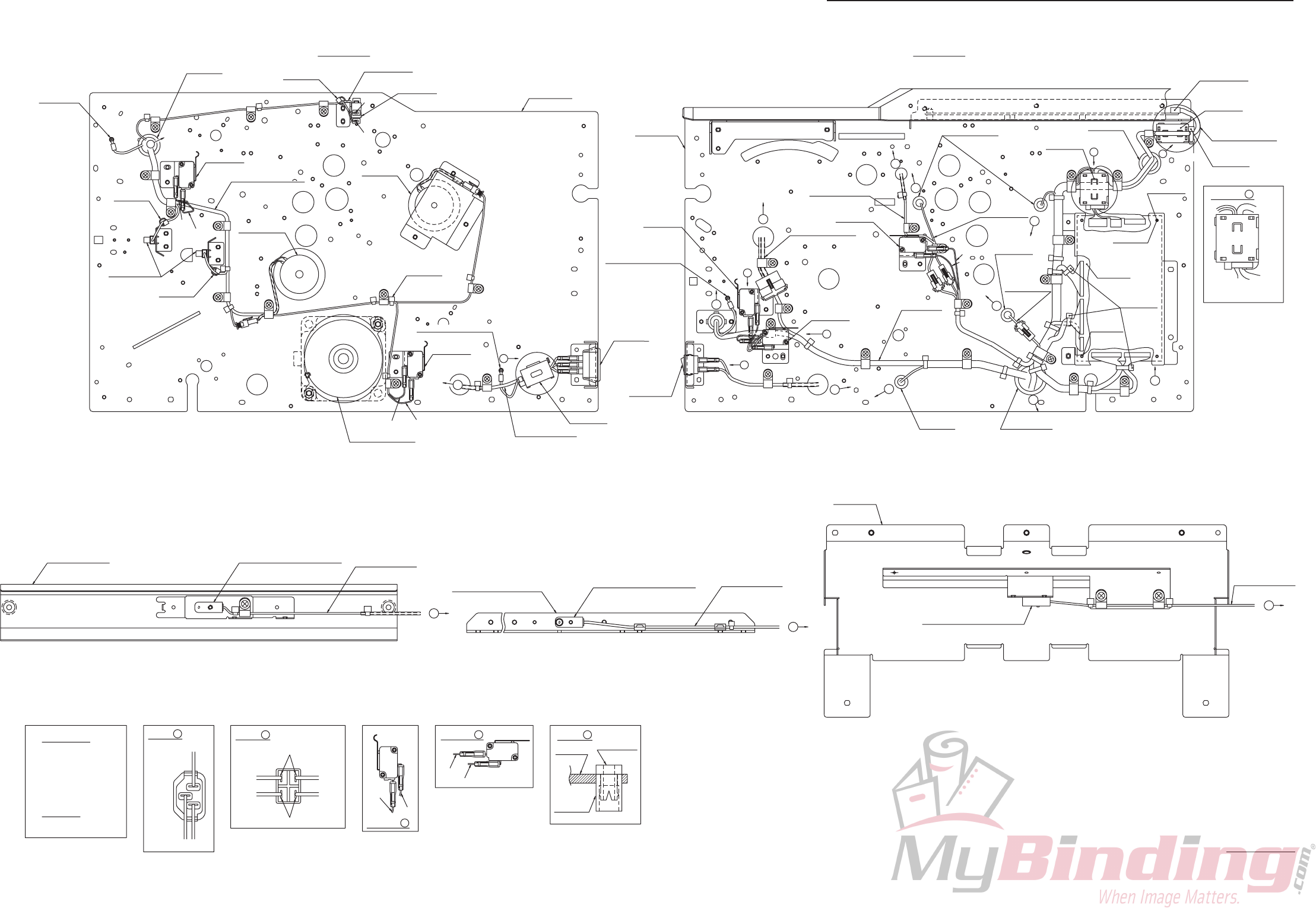 MyBinding.com
When Image Matters.