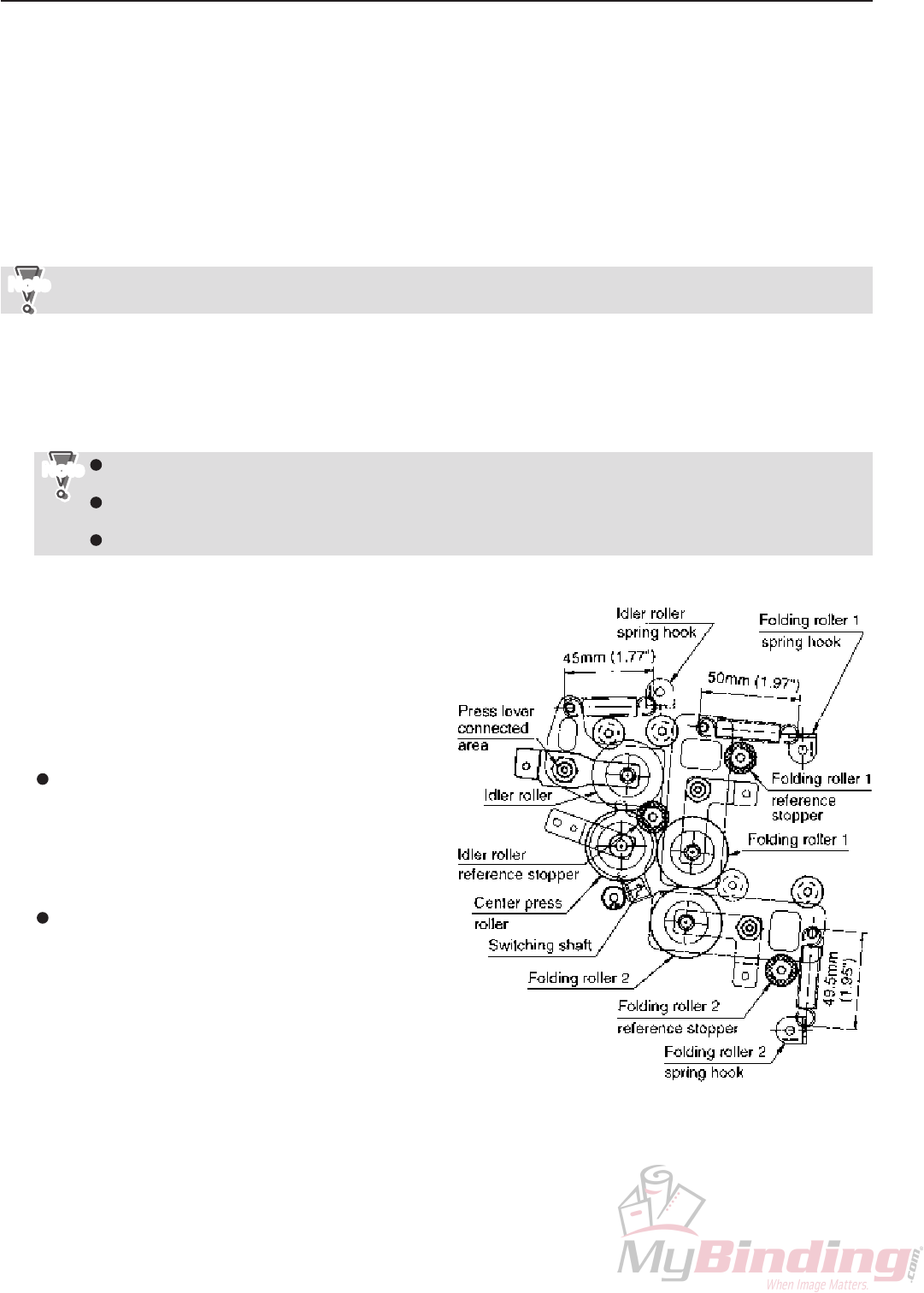 Note

Note

Idler roller spring hook

Folding roller 1 spring hook

45mm (1.77")

50mm (1.97")

Press lever connected area

Folding roller 1 reference stopper

Idler roller

Folding roller 1

Idler roller reference stopper

Center press roller

Switching shaft

Folding roller 2

Folding roller 2 reference stopper

49.5mm (1.95")

Folding roller 2 spring hook

MyBinding.com
When Image Matters.