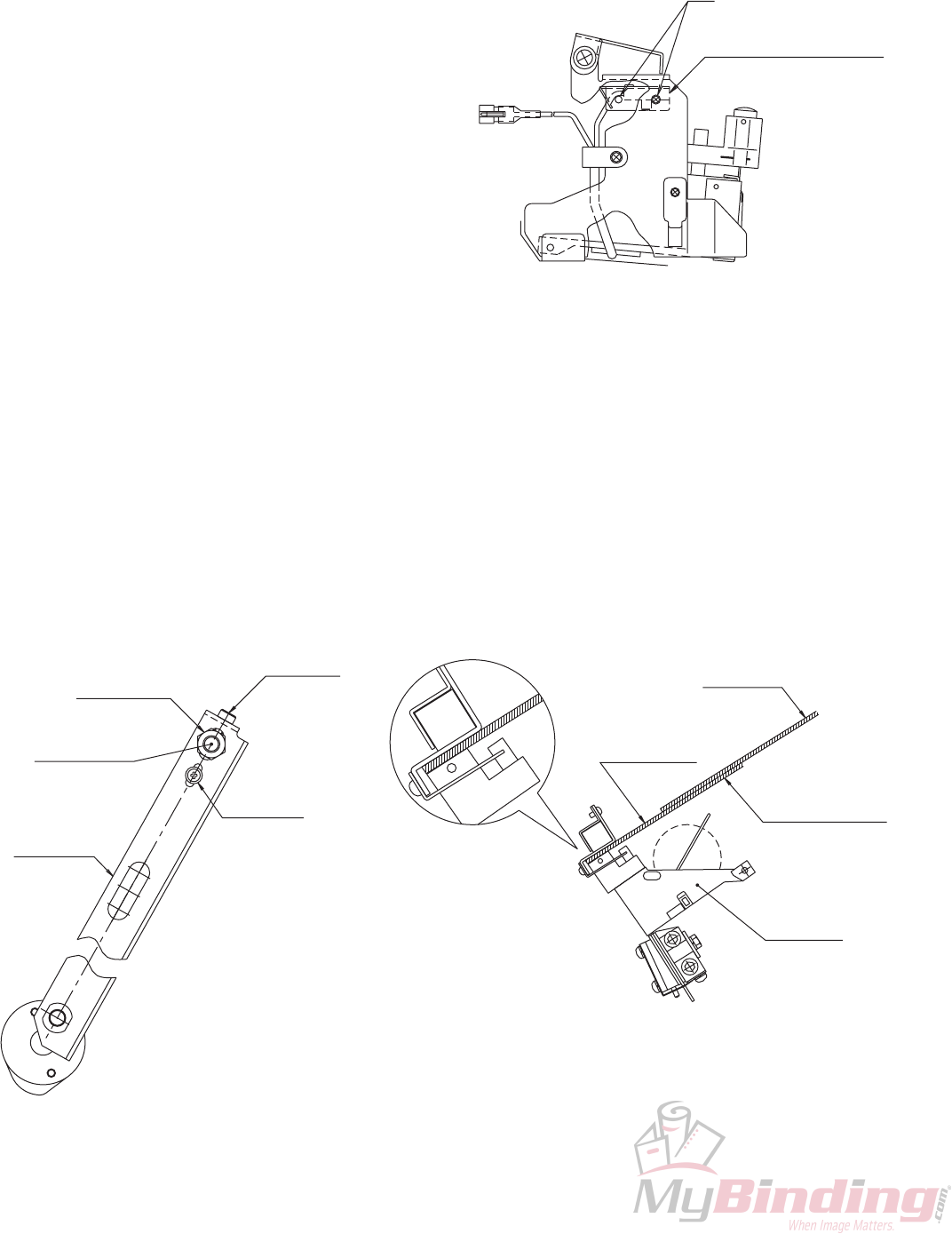 MyBinding.com
When Image Matters.