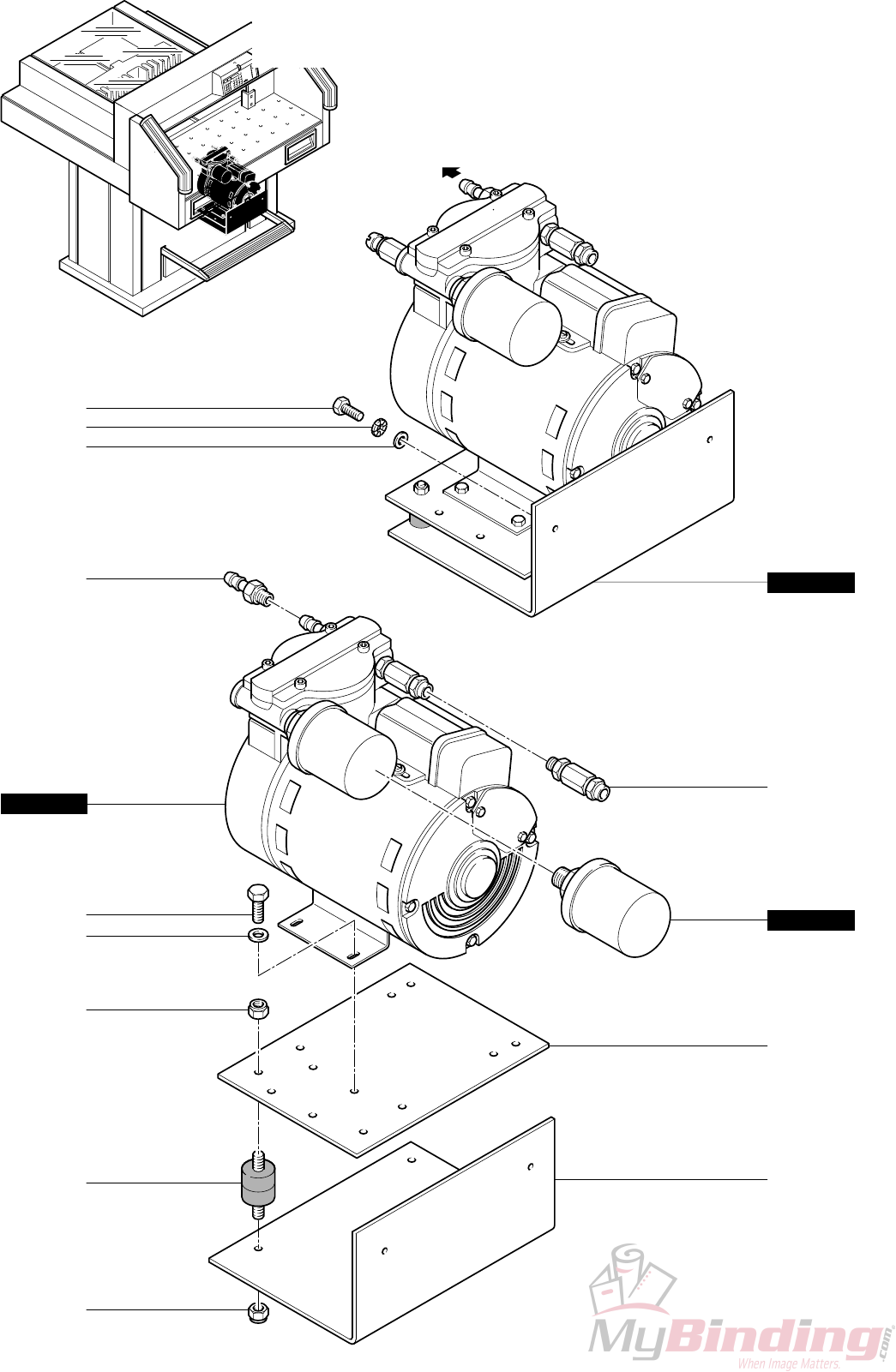 MyBinding.com
When Image Matters.