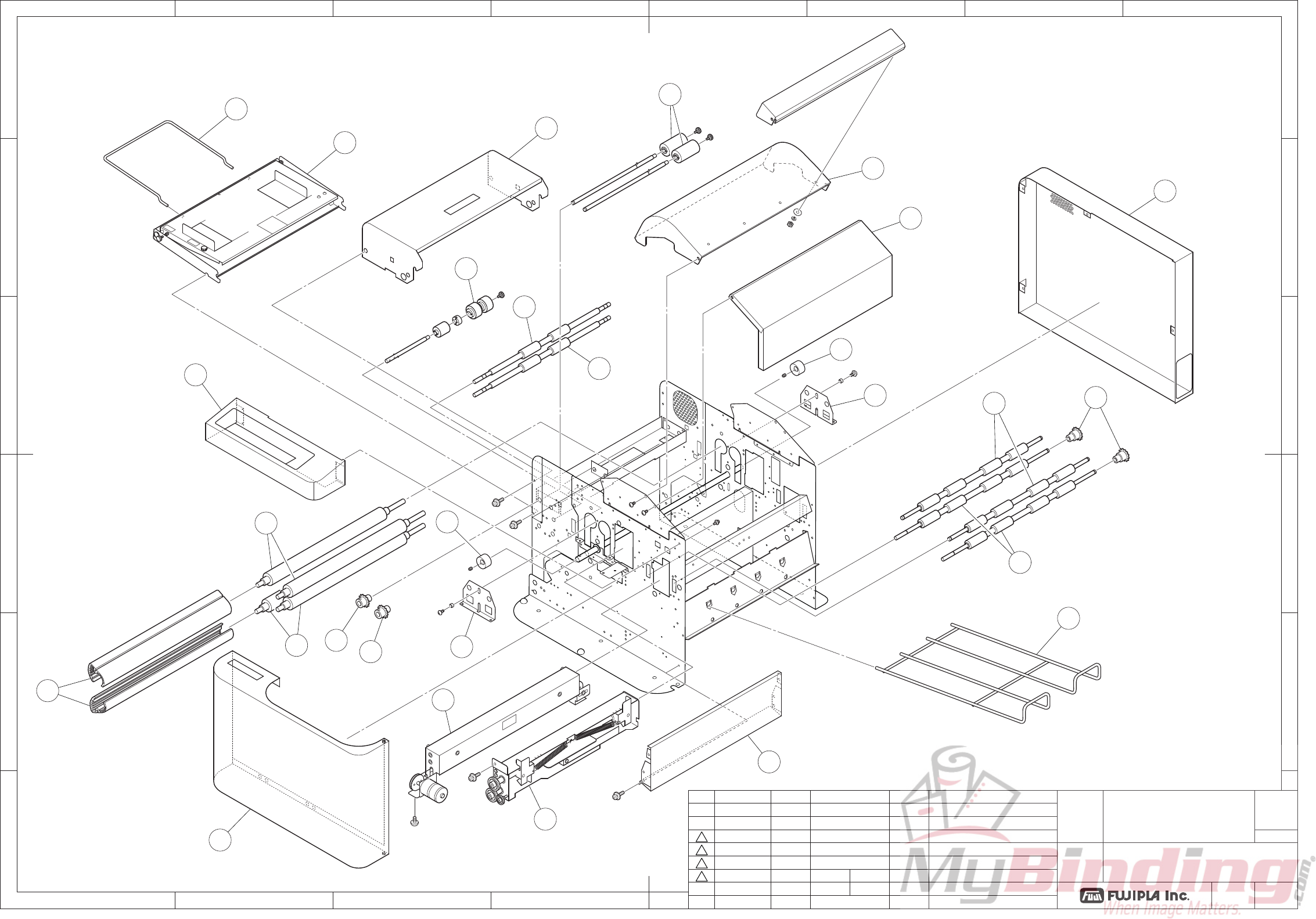 MyBinding.com
When Image Matters.

FUJIPLA Inc.