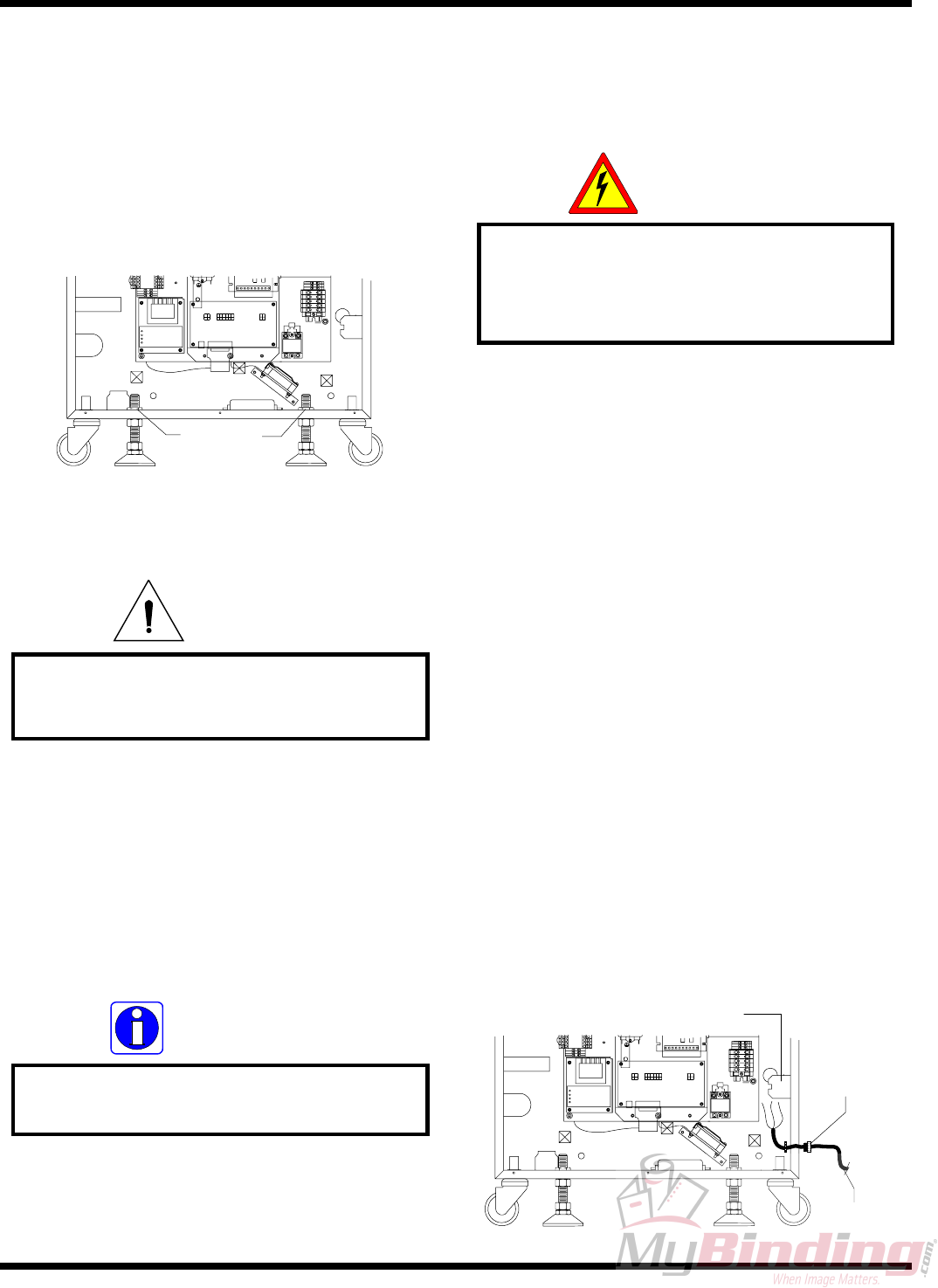 MyBinding.com

When Image Matters.