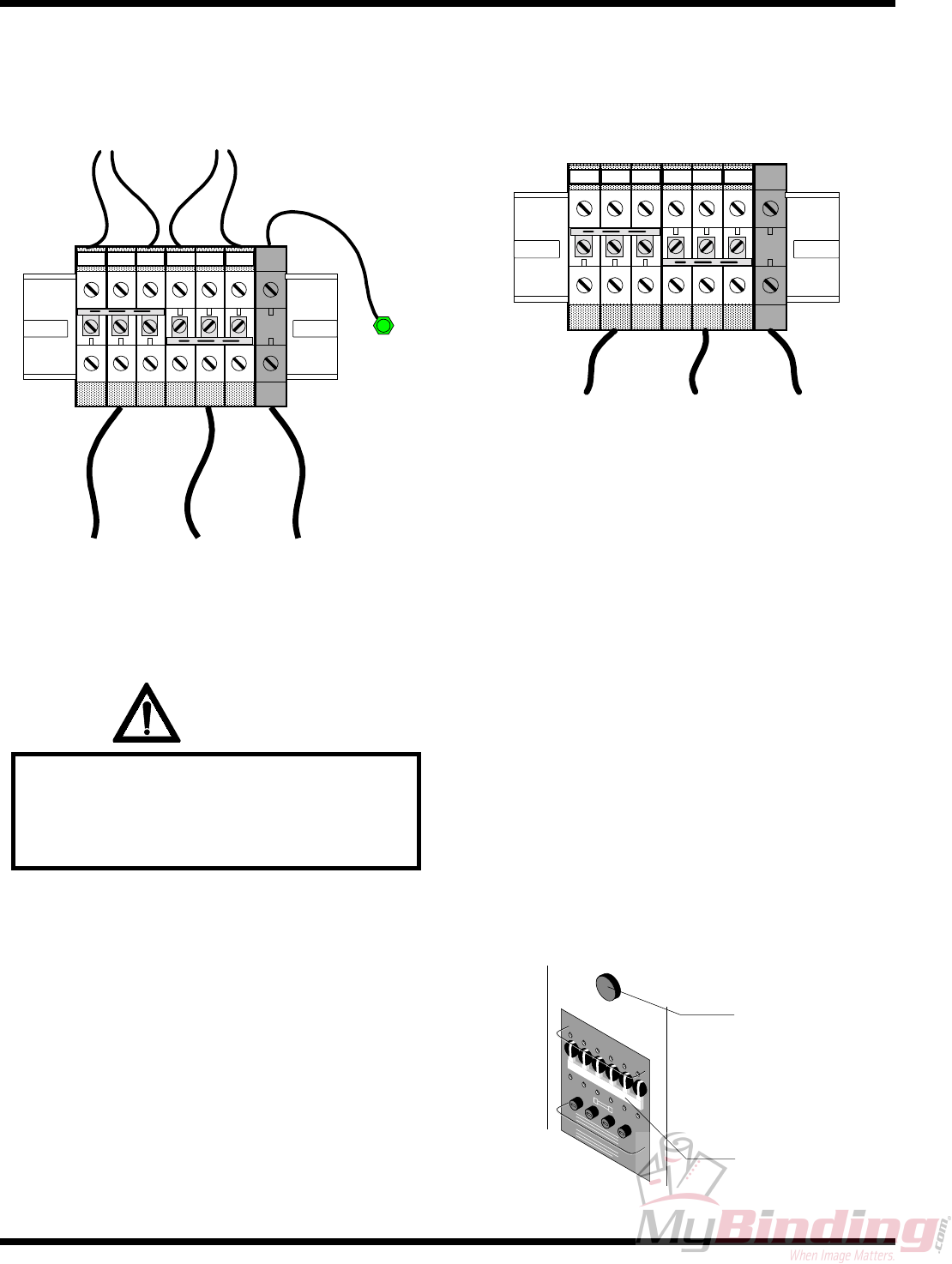 MyBinding.com
When Image Matters.