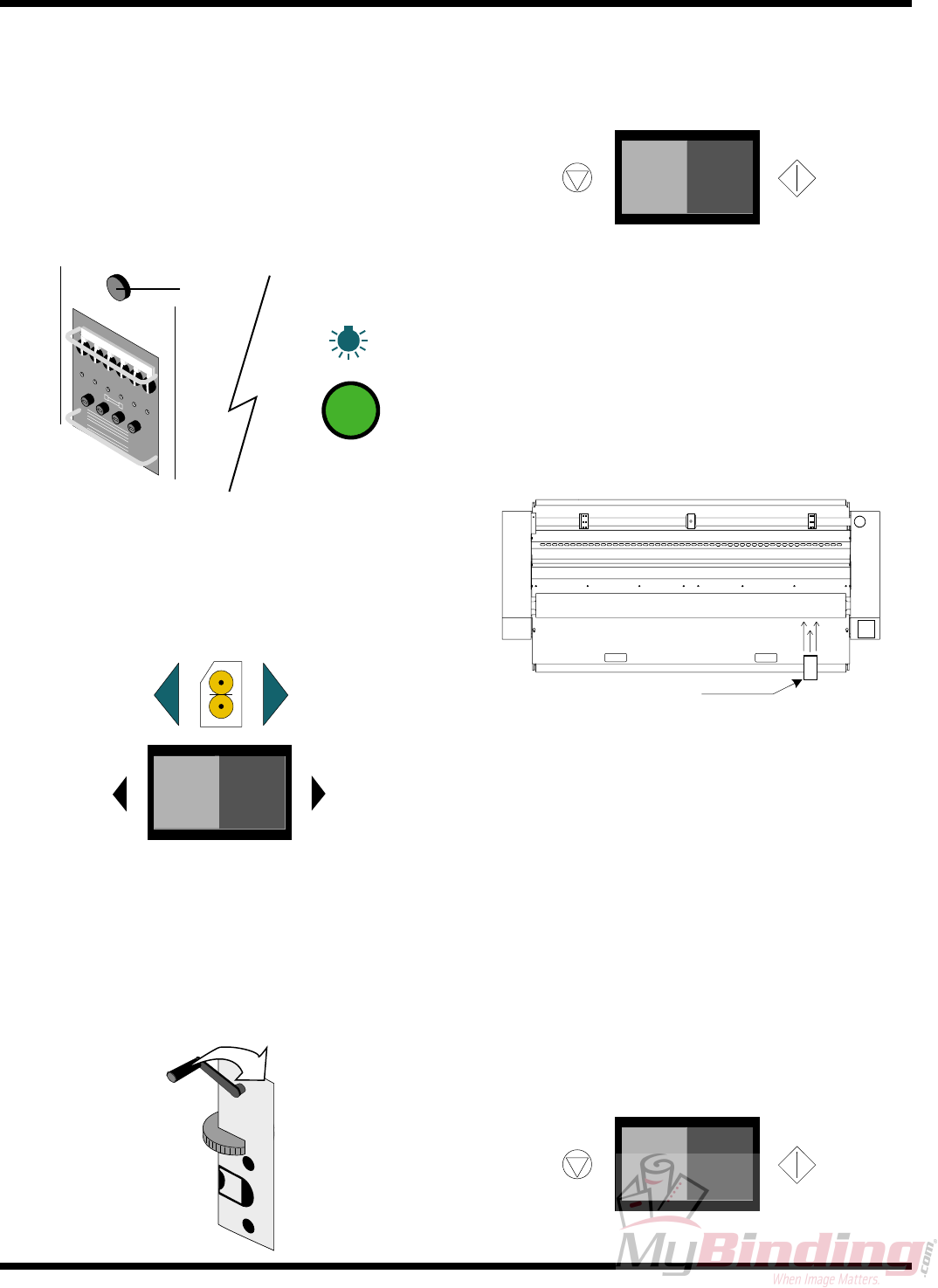 MyBinding.com
When Image Matters.