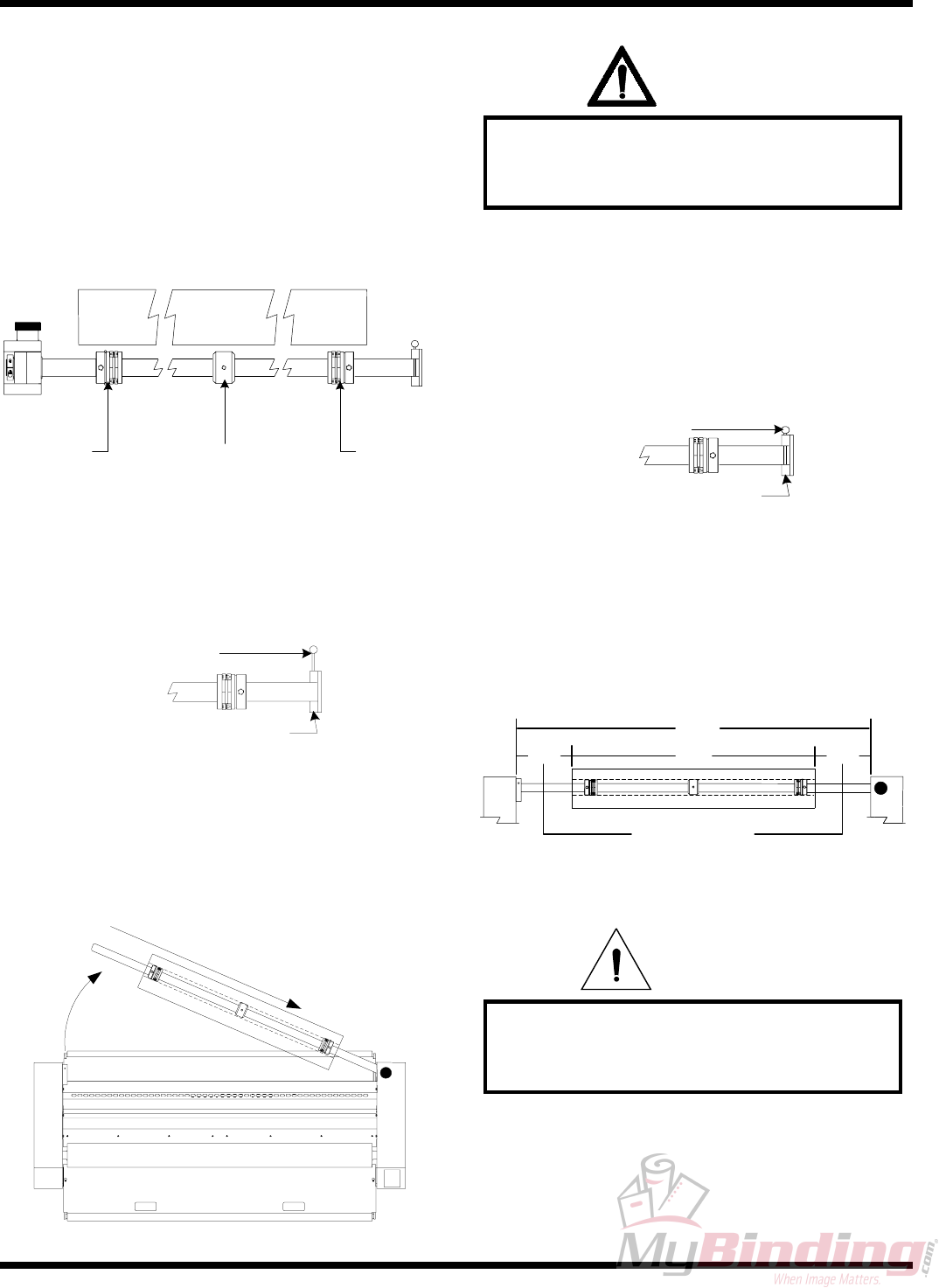 MyBinding.com
When Image Matters.