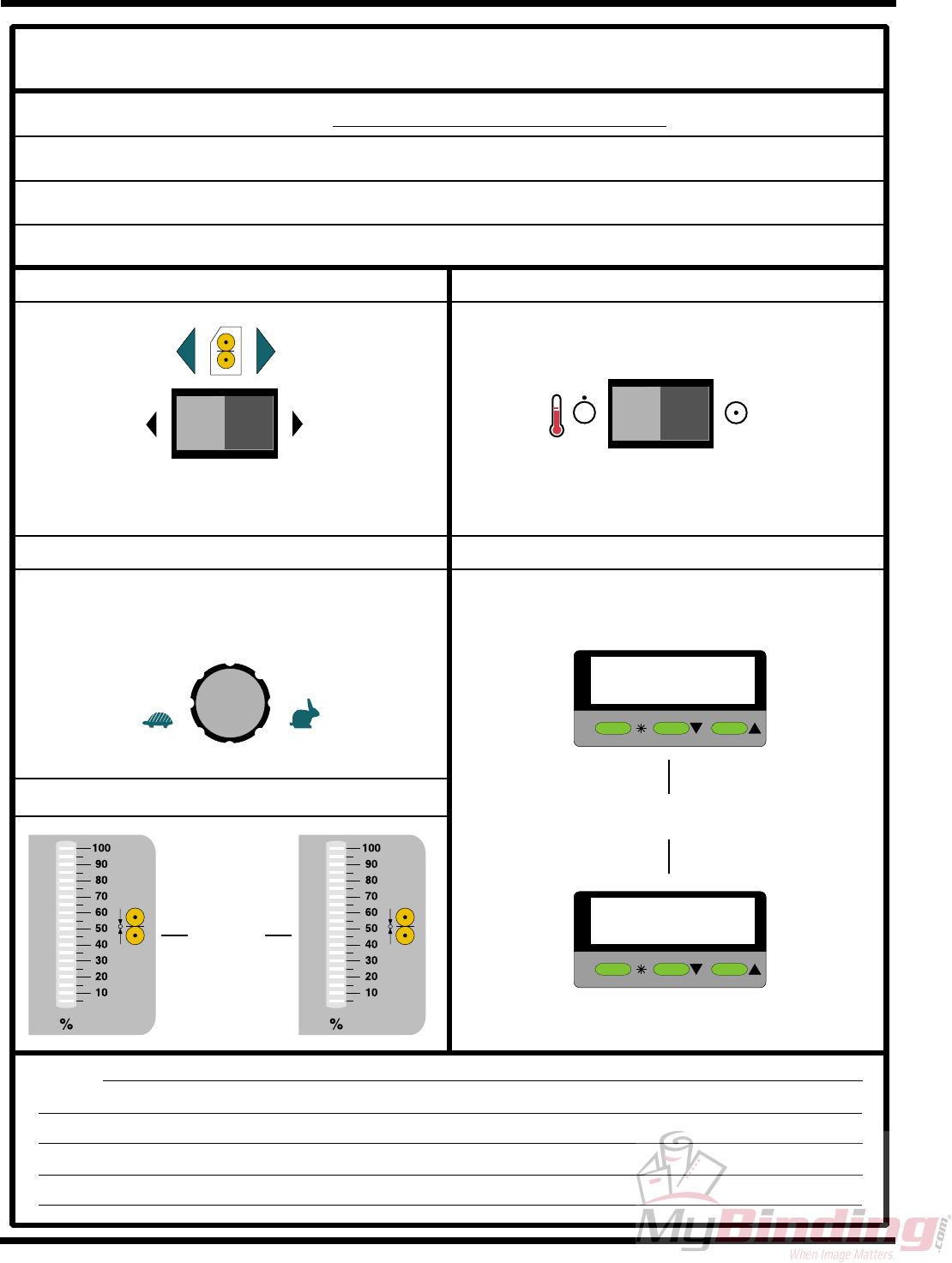 100
90
80
70
60
50
40
30
20
10
%

100
90
80
70
60
50
40
30
20
10
%

MyBinding.com
When Image Matters.