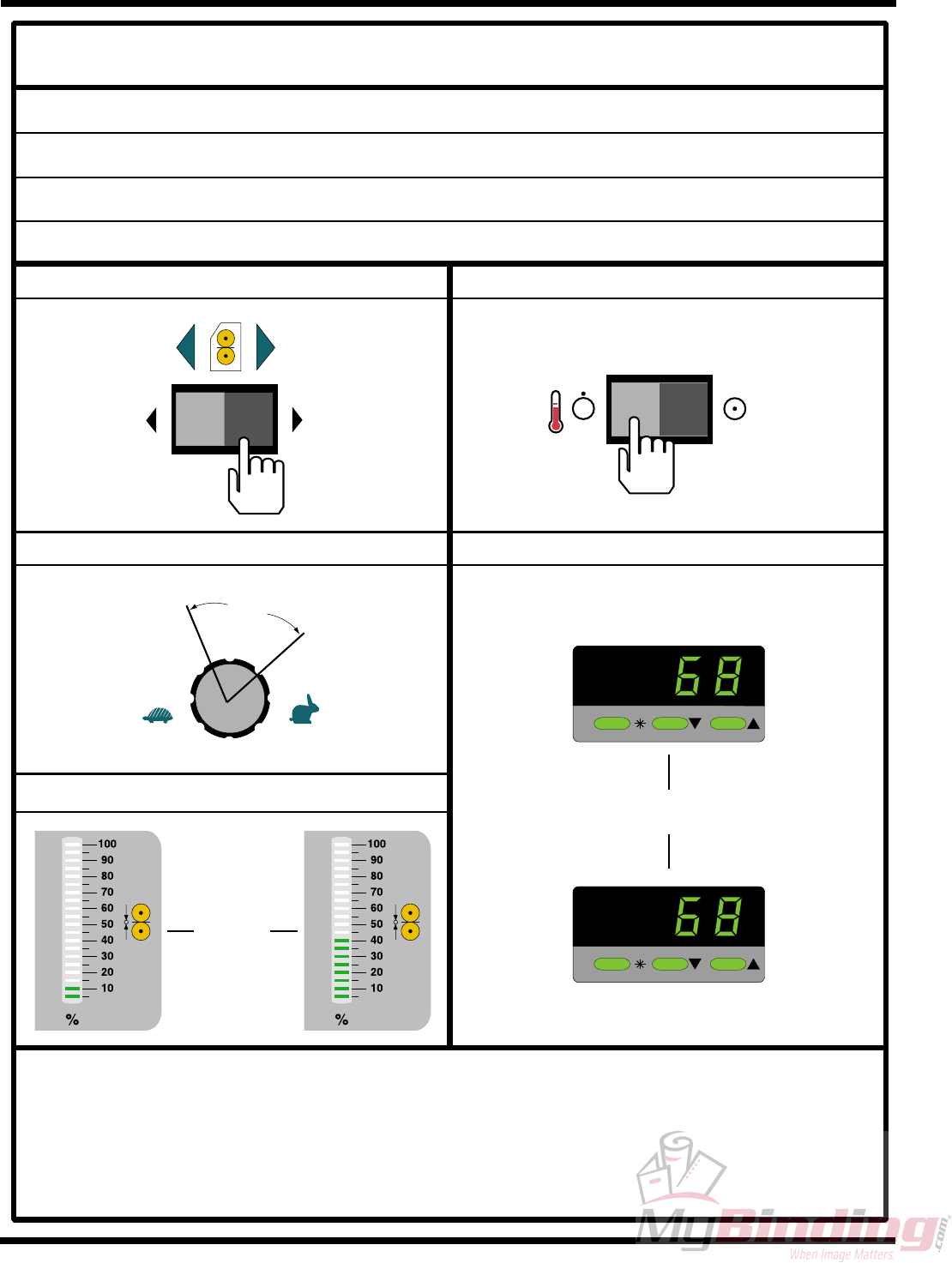 100
90
80
70
60
50
40
30
20
10
%

100
90
80
70
60
50
40
30
20
10
%

68

68

MyBinding.com
When Image Matters.