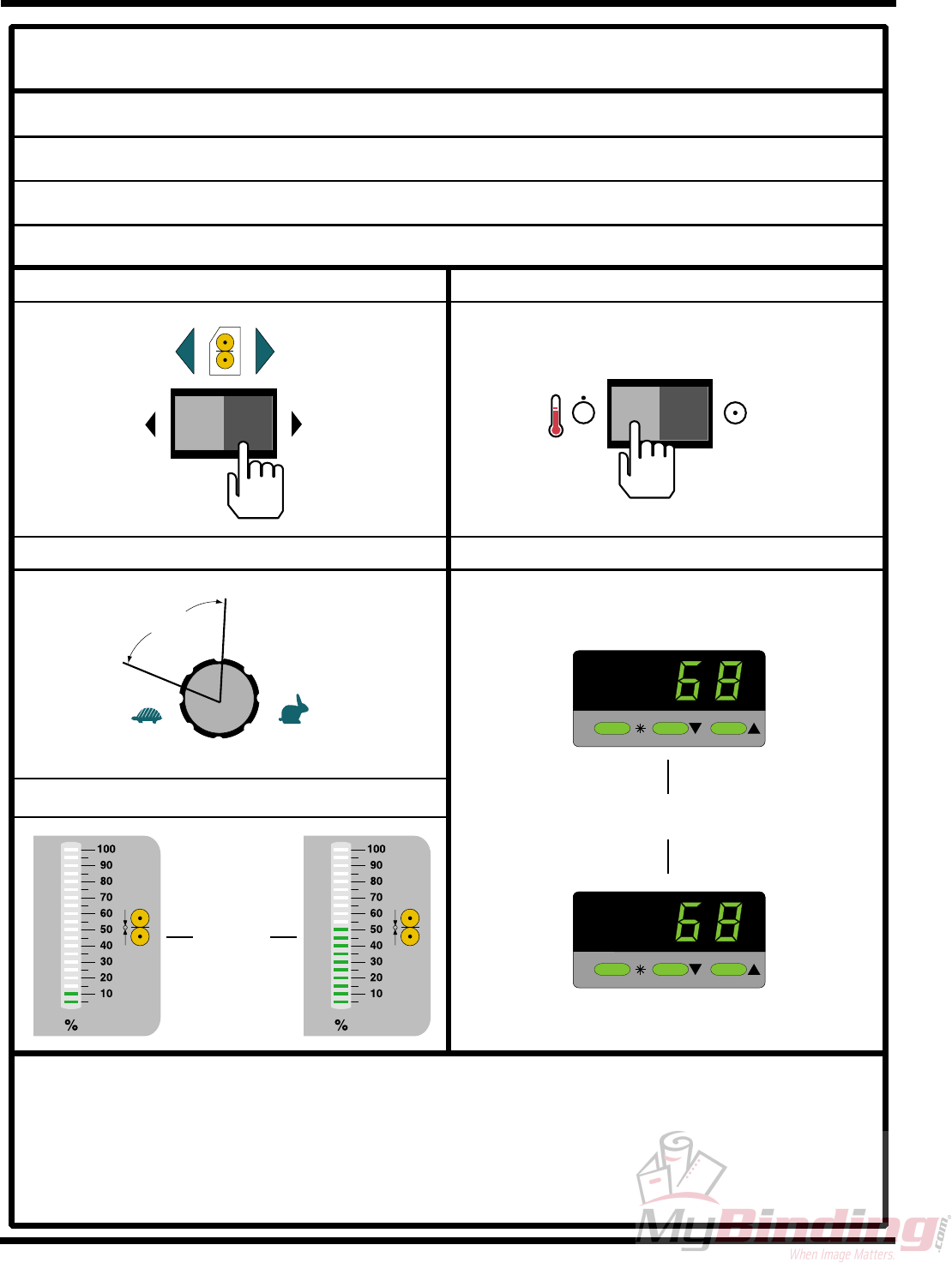 100
90
80
70
60
50
40
30
20
10
%

100
90
80
70
60
50
40
30
20
10
%

68

68

MyBinding.com
When Image Matters.