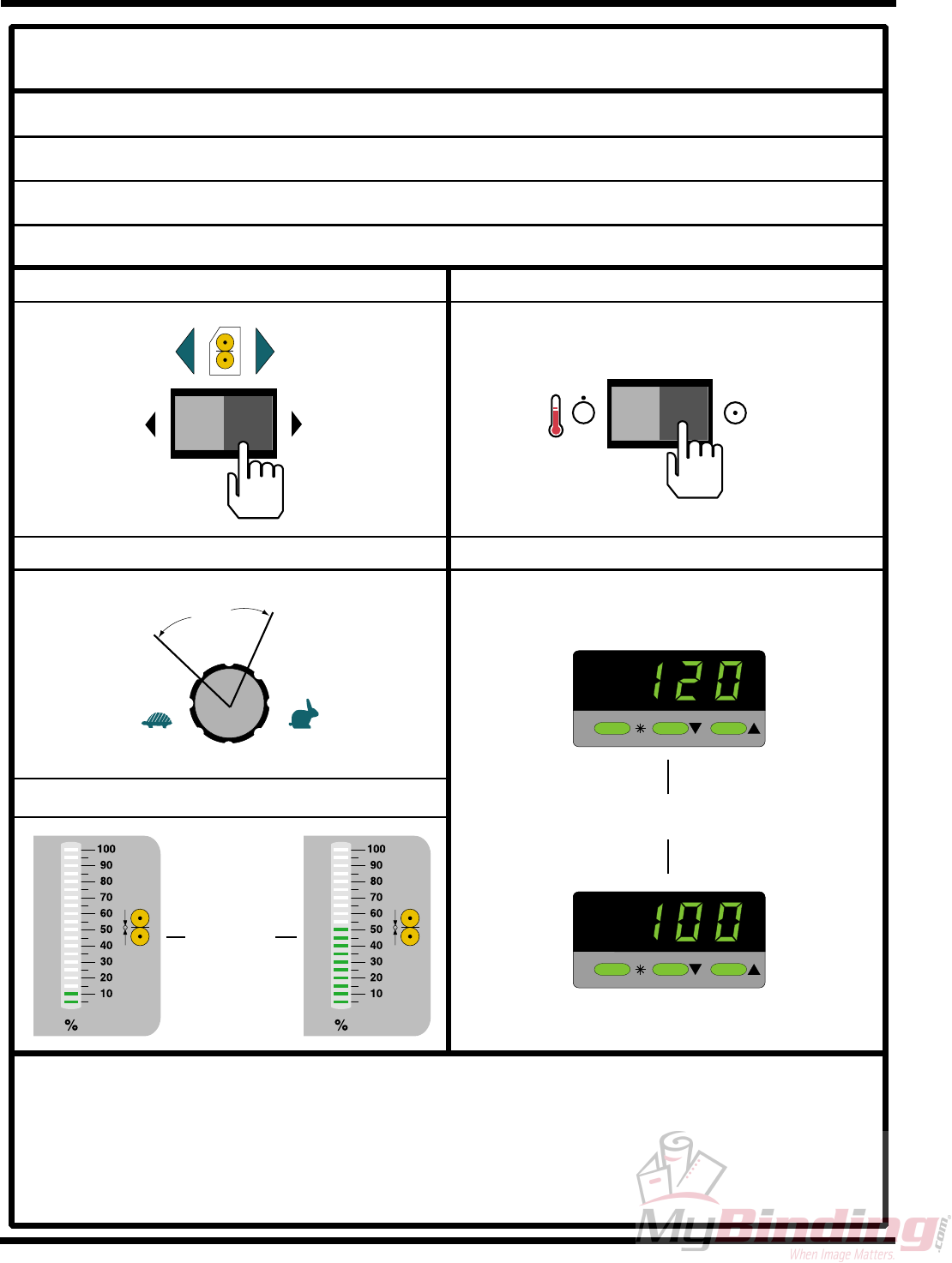 100
90
80
70
60
50
40
30
20
10
%

100
90
80
70
60
50
40
30
20
10
%

120

100

MyBinding.com
When Image Matters.