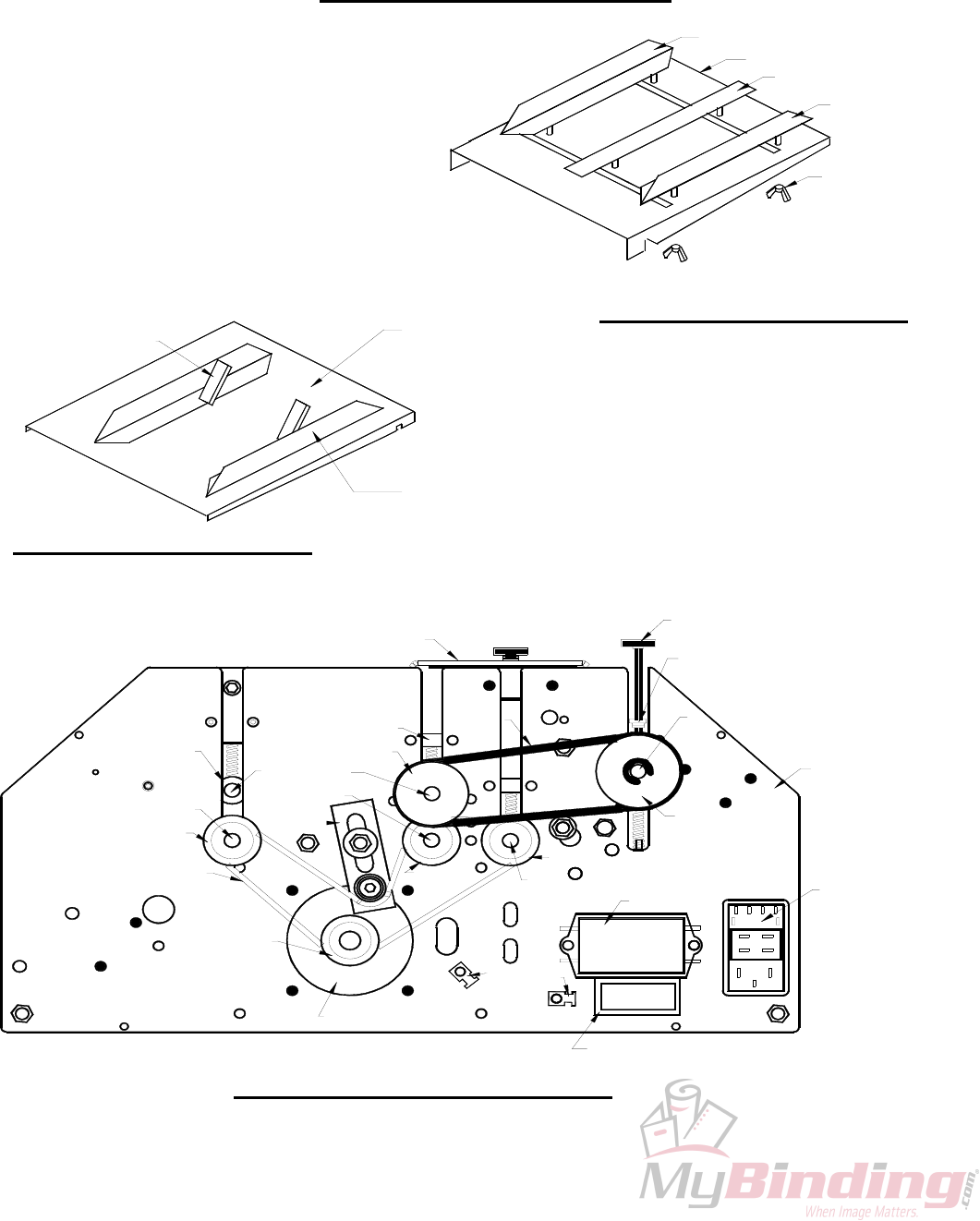 MyBinding.com
When Image Matters.