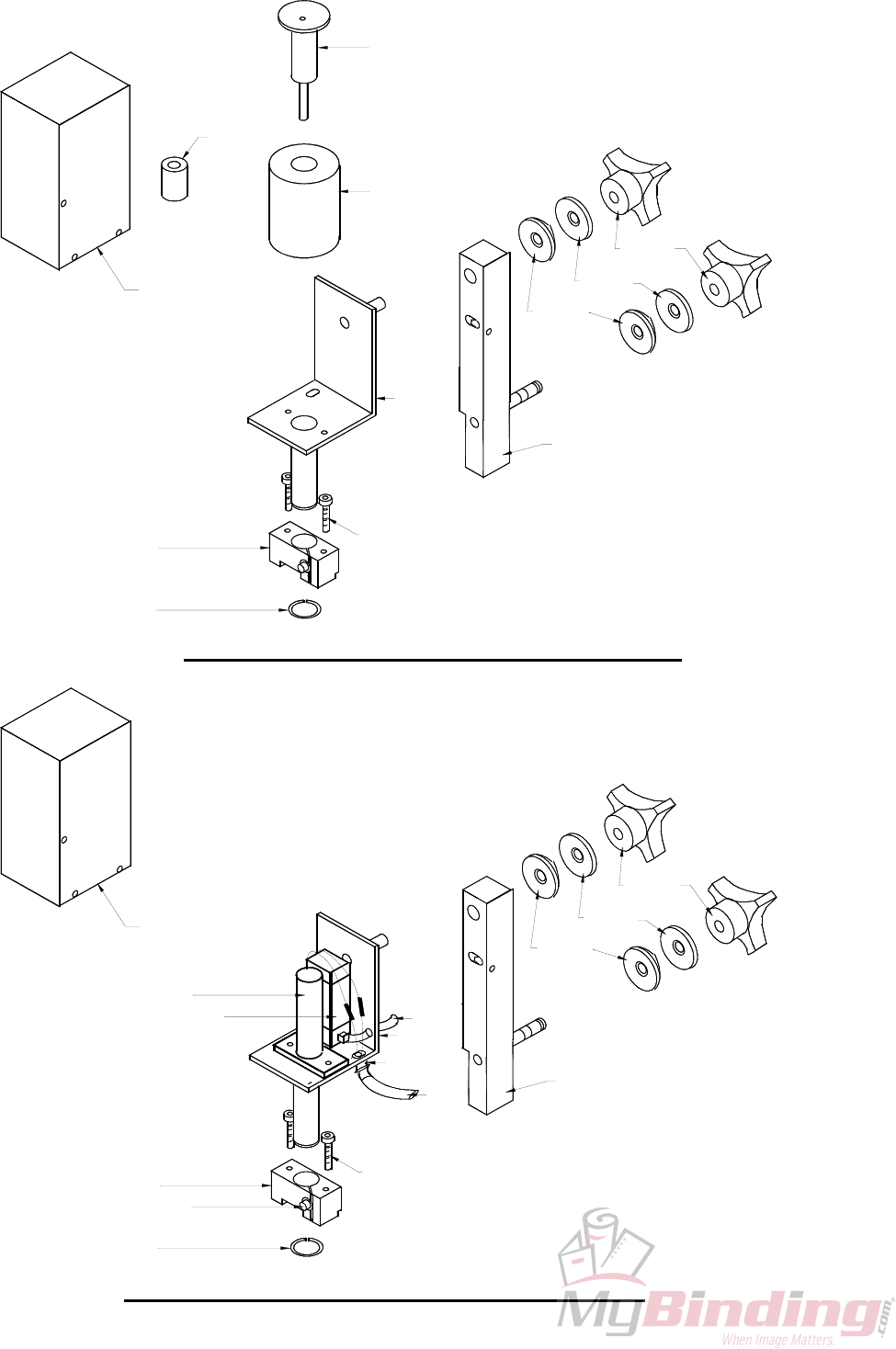 MyBinding.com
When Image Matters.