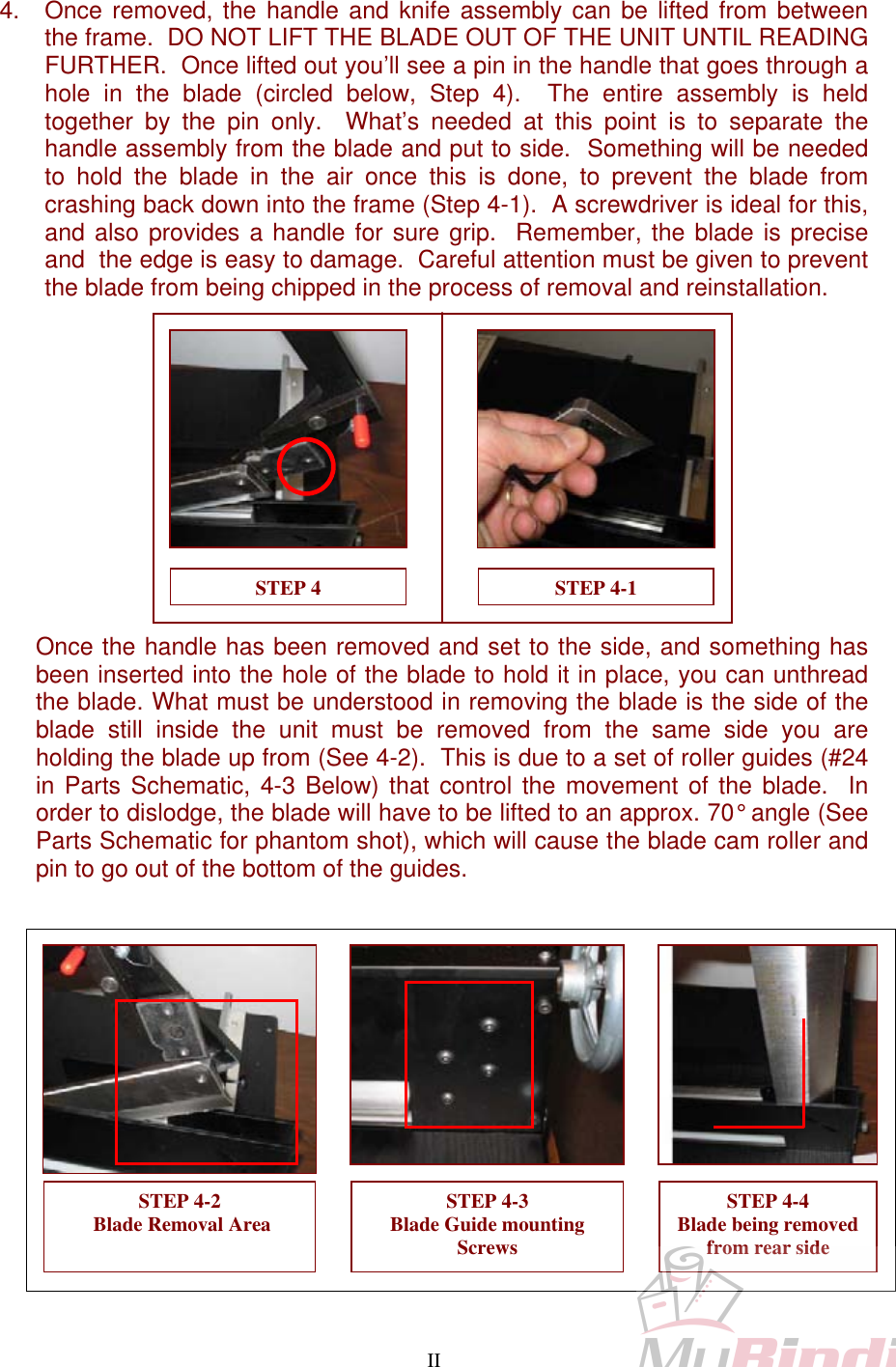 4. Once removed, the handle and knife assembly can be lifted from between the frame. DO NOT LIFT THE BLADE OUT OF THE UNIT UNTIL READING FURTHER. Once lifted out you'll see a pin in the handle that goes through a hole in the blade (circled below, Step 4). The entire assembly is held together by the pin only. What's needed at this point is to separate the handle assembly from the blade and put to side. Something will be needed to hold the blade in the air once this is done, to prevent the blade from crashing back down into the frame (Step 4-1). A screwdriver is ideal for this, and also provides a handle for sure grip. Remember, the blade is precise and the edge is easy to damage. Careful attention must be given to prevent the blade from being chipped in the process of removal and reinstallation.

STEP 4

STEP 4-1

Once the handle has been removed and set to the side, and something has been inserted into the hole of the blade to hold it in place, you can unthread the blade. What must be understood in removing the blade is the side of the blade still inside the unit must be removed from the same side you are holding the blade up from (See 4-2). This is due to a set of roller guides (#24 in Parts Schematic, 4-3 Below) that control the movement of the blade. In order to dislodge, the blade will have to be lifted to an approx. 70° angle (See Parts Schematic for phantom shot), which will cause the blade cam roller and pin to go out of the bottom of the guides.

STEP 4-2
Blade Removal Area

STEP 4-3
Blade Guide mounting Screws

STEP 4-4
Blade being removed from rear side

II

MyBindi