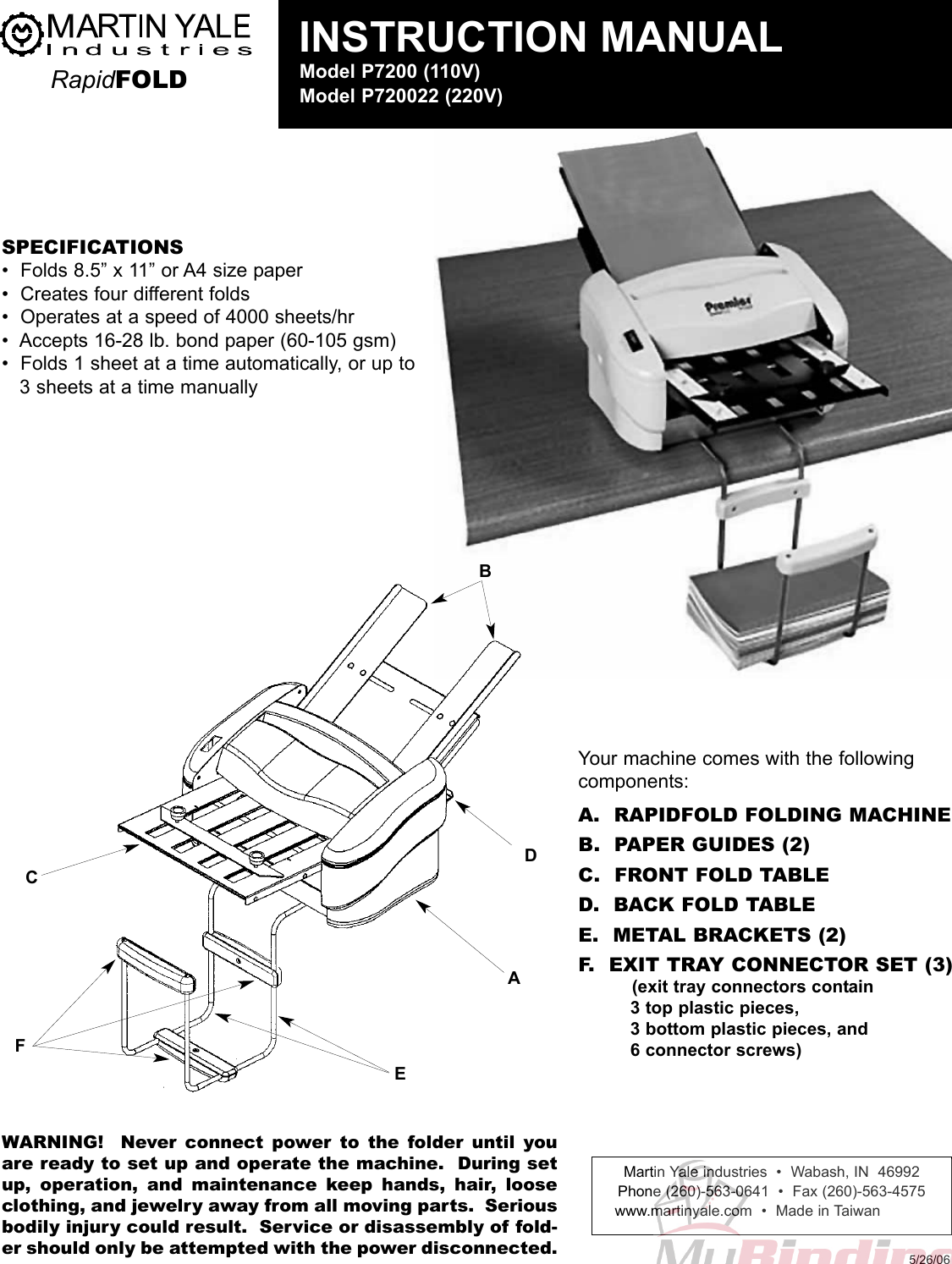 MARTIN YALE
Industries
RapidFOLD

INSTRUCTION MANUAL
Model P7200 (110V)
Model P720022 (220V)

SPECIFICATIONS
• Folds 8.5” x 11” or A4 size paper
• Creates four different folds
• Operates at a speed of 4000 sheets/hr
• Accepts 16-28 lb. bond paper (60-105 gsm)
• Folds 1 sheet at a time automatically, or up to 3 sheets at a time manually

Premier

B
D
C
A
F
E

Your machine comes with the following components:

A. RAPIDFOLD FOLDING MACHINE
B. PAPER GUIDES (2)
C. FRONT FOLD TABLE
D. BACK FOLD TABLE
E. METAL BRACKETS (2)
F. EXIT TRAY CONNECTOR SET (3)
(exit tray connectors contain
3 top plastic pieces,
3 bottom plastic pieces, and
6 connector screws)

WARNING! Never connect power to the folder until you are ready to set up and operate the machine. During set up, operation, and maintenance keep hands, hair, loose clothing, and jewelry away from all moving parts. Serious bodily injury could result. Service or disassembly of folder should only be attempted with the power disconnected.

Martin Yale industries • Wabash, IN 46992
Phone (260)-563-0641 • Fax (260)-563-4575
www.martinyale.com • Made in Taiwan

MyBinding

5/26/06